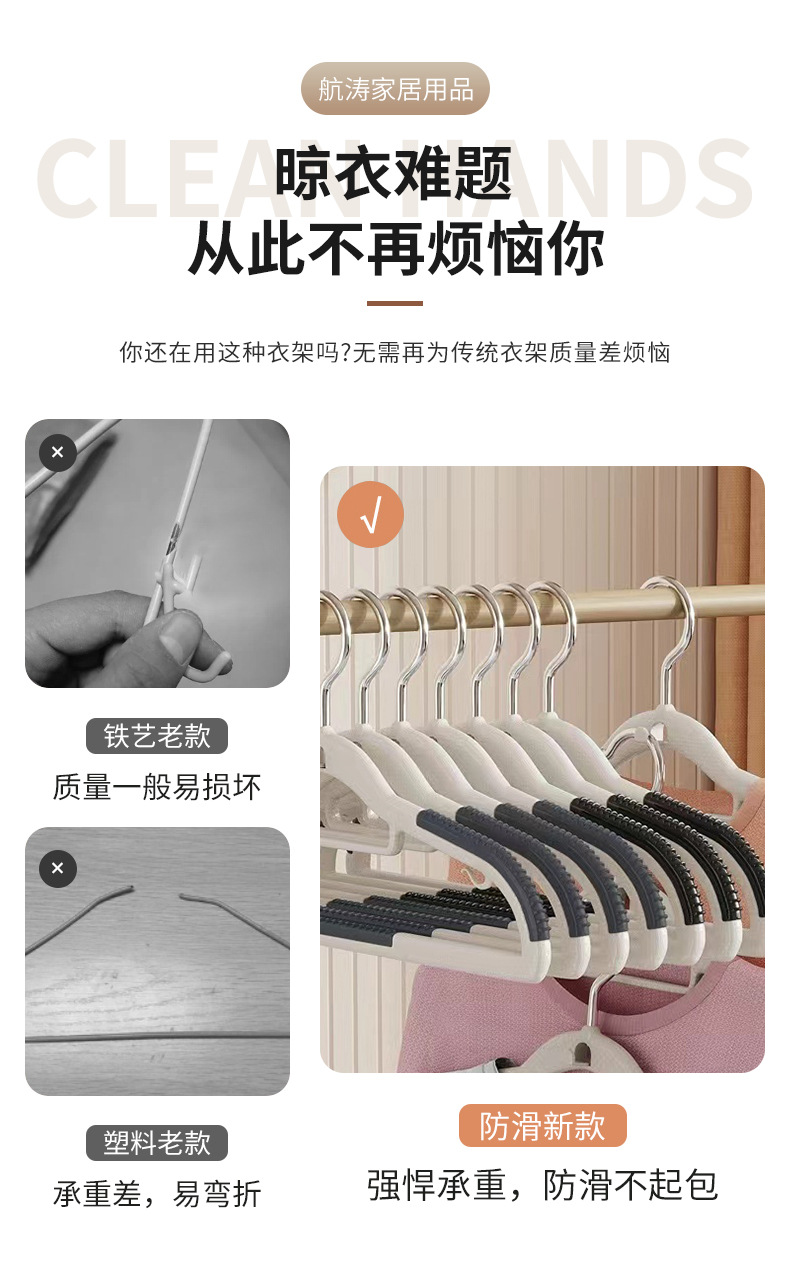 航涛家居用品

CLEAN HANDS

晾衣难题
从此不再烦恼你

你还在用这种衣架吗?无需再为传统衣架质量差烦恼

×

铁艺老款
质量一般易损坏

×

塑料老款
承重差，易弯折

√

防滑新款
强悍承重，防滑不起包