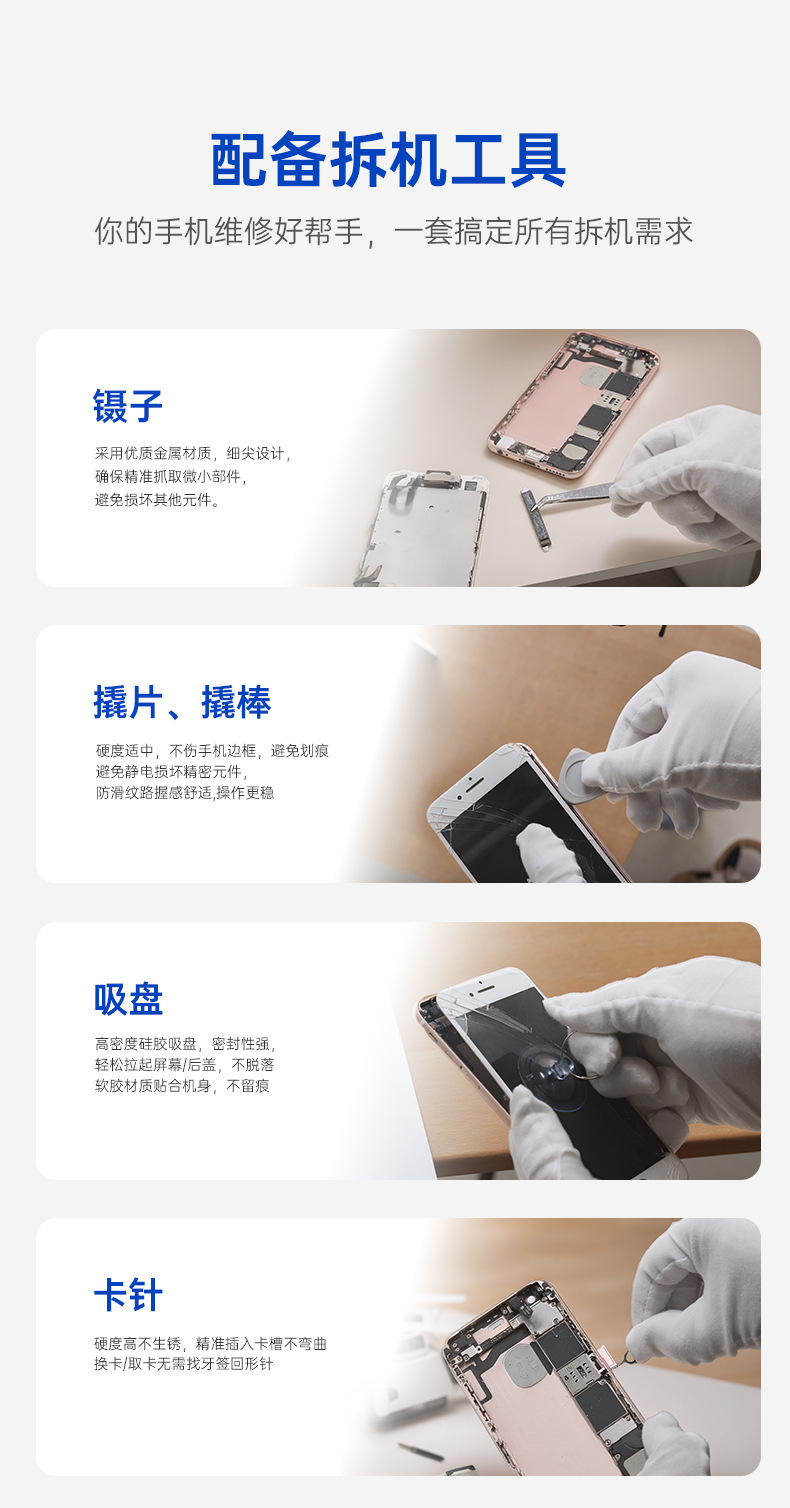 配备拆机工具

你的手机维修好帮手，一套搞定所有拆机需求

镊子

采用优质金属材质，细尖设计，
确保精准抓取微小部件，
避免损坏其他元件。

撬片、撬棒

硬度适中，不伤手机边框，避免划痕
避免静电损坏精密元件，
防滑纹路握感舒适,操作更稳

吸盘

高密度硅胶吸盘，密封性强，
轻松拉起屏幕/后盖，不脱落
软胶材质贴合机身，不留痕

卡针

硬度高不生锈，精准插入卡槽不弯曲
换卡/取卡无需找牙签回形针