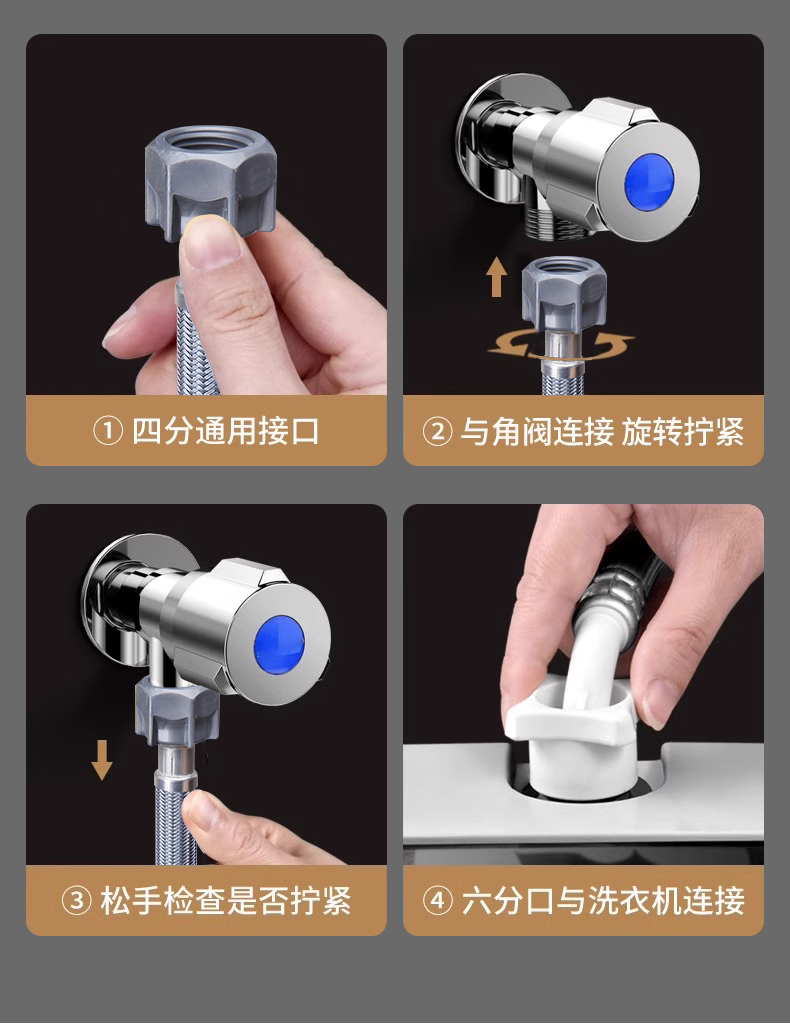 ① 四分通用接口

② 与角阀连接 旋转拧紧

③ 松手检查是否拧紧

④ 六分口与洗衣机连接