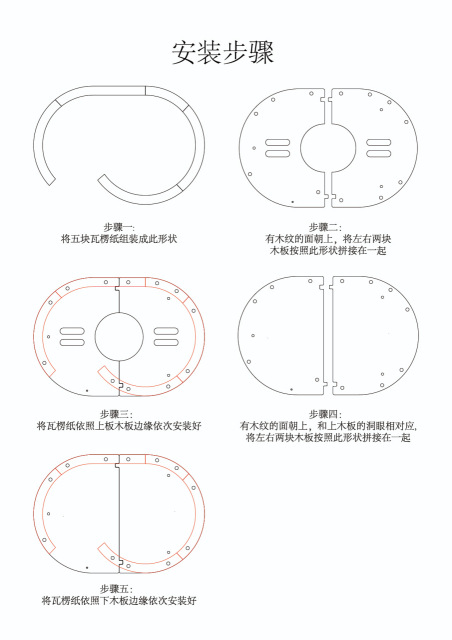 安装步骤

步骤一:
将五块瓦楞纸组装成此形状

步骤二:
有木纹的面朝上，将左右两块木板按照此形状拼接在一起

步骤三:
将瓦楞纸依照上板木板边缘依次安装好

步骤四:
有木纹的面朝上，和上木板的洞眼相对应，将左右两块木板按照此形状拼接在一起

步骤五:
将瓦楞纸依照下木板边缘依次安装好