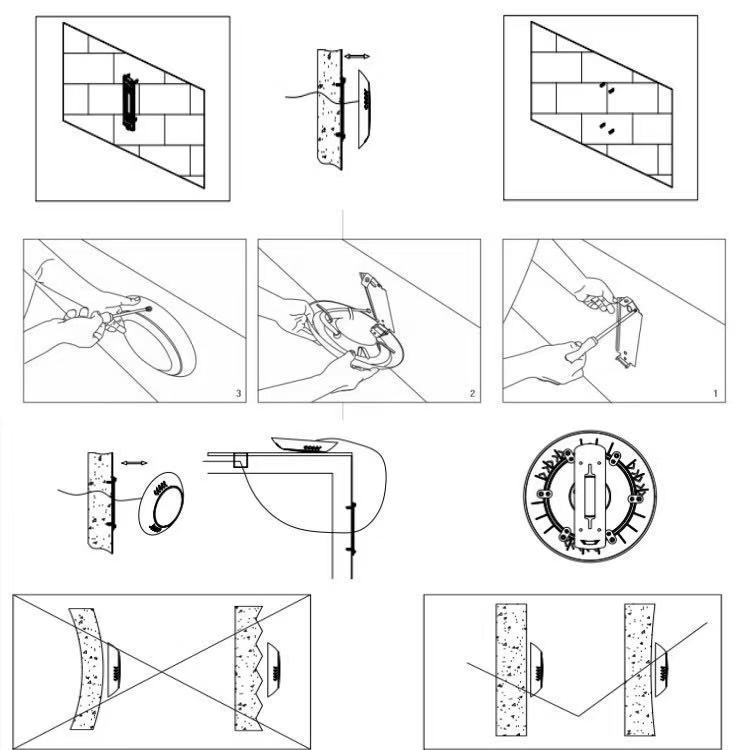 3

2

1