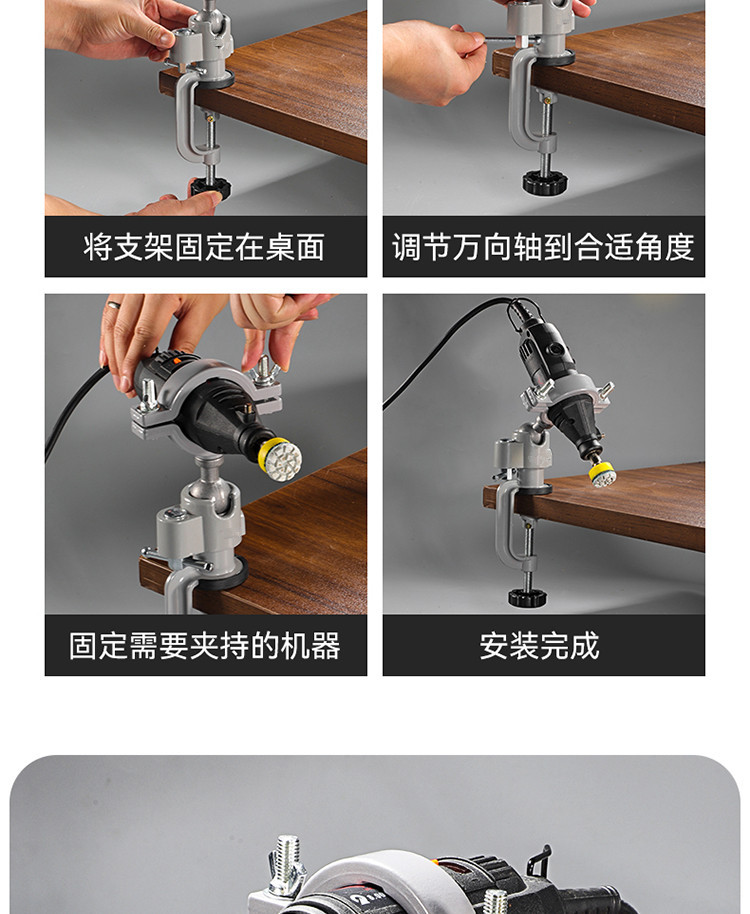 将支架固定在桌面

调节万向轴到合适角度

固定需要夹持的机器

安装完成