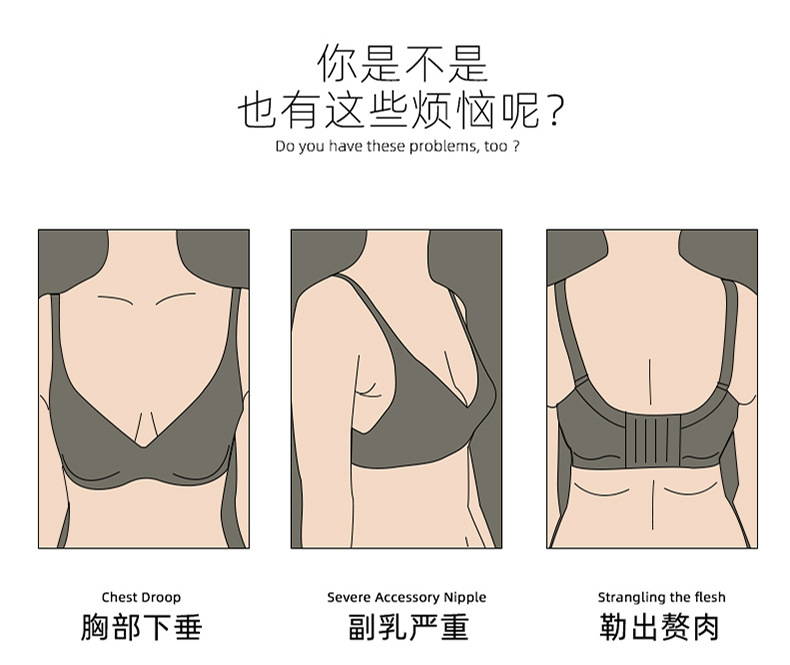 你是不是
也有这些烦恼呢?
Do you have these problems, too ?

Chest Droop
胸部下垂

Severe Accessory Nipple
副乳严重

Strangling the flesh
勒出赘肉