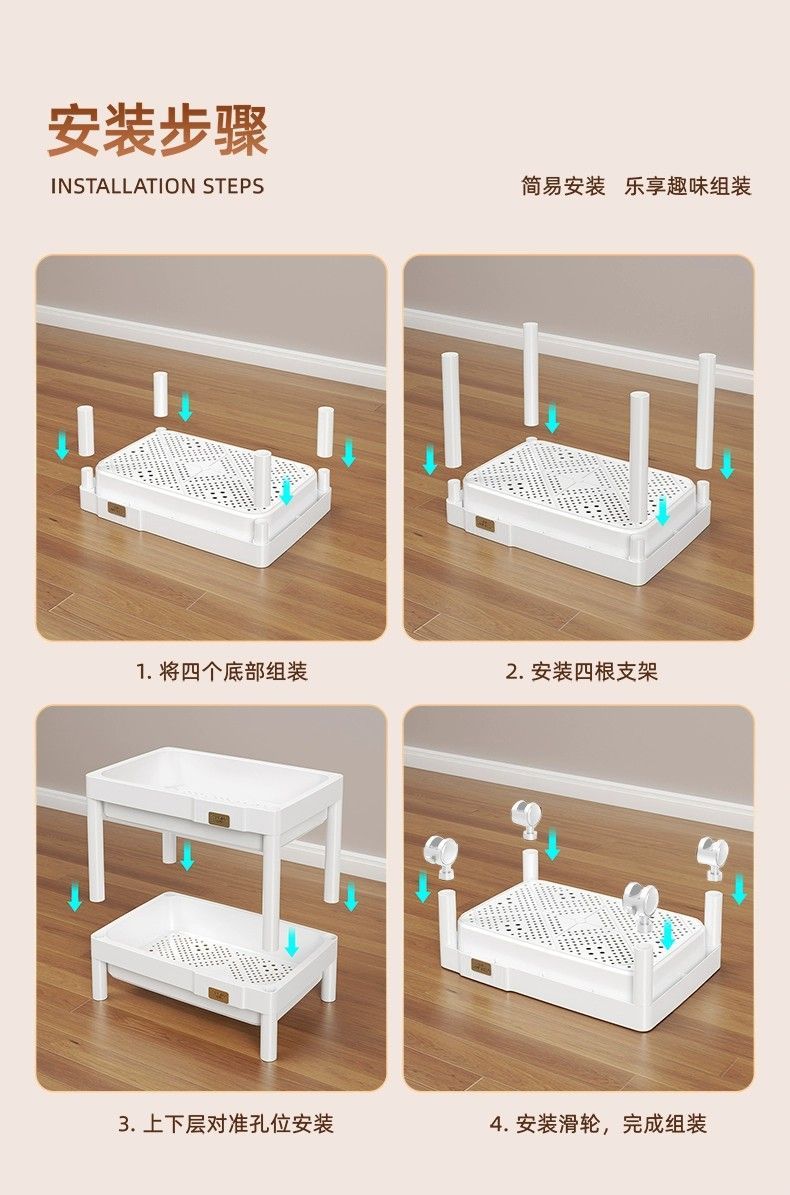 安装步骤
INSTALLATION STEPS

简易安装 乐享趣味组装

1. 将四个底部组装

2. 安装四根支架

3. 上下层对准孔位安装

4. 安装滑轮，完成组装