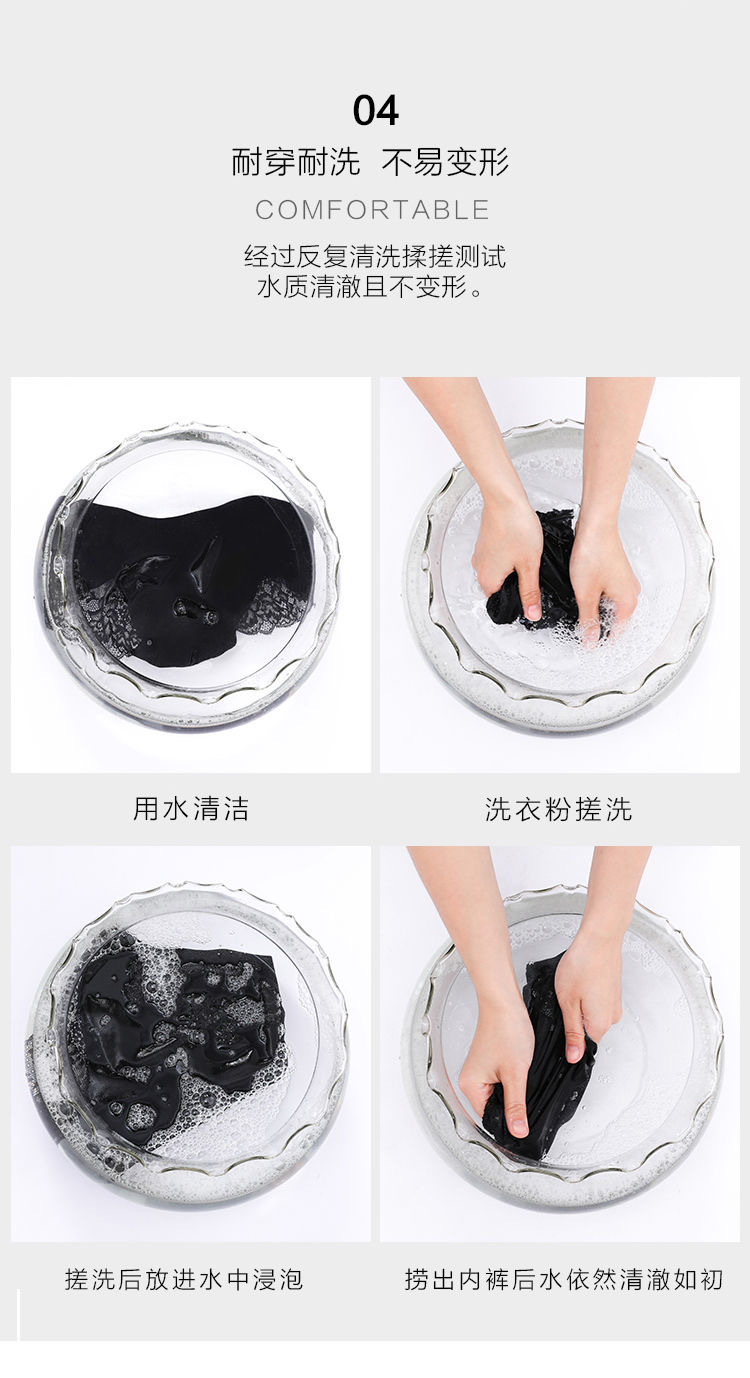 04
耐穿耐洗 不易变形
COMFORTABLE
经过反复清洗揉搓测试
水质清澈且不变形。

用水清洁

洗衣粉搓洗

搓洗后放进水中浸泡

捞出内裤后水依然清澈如初