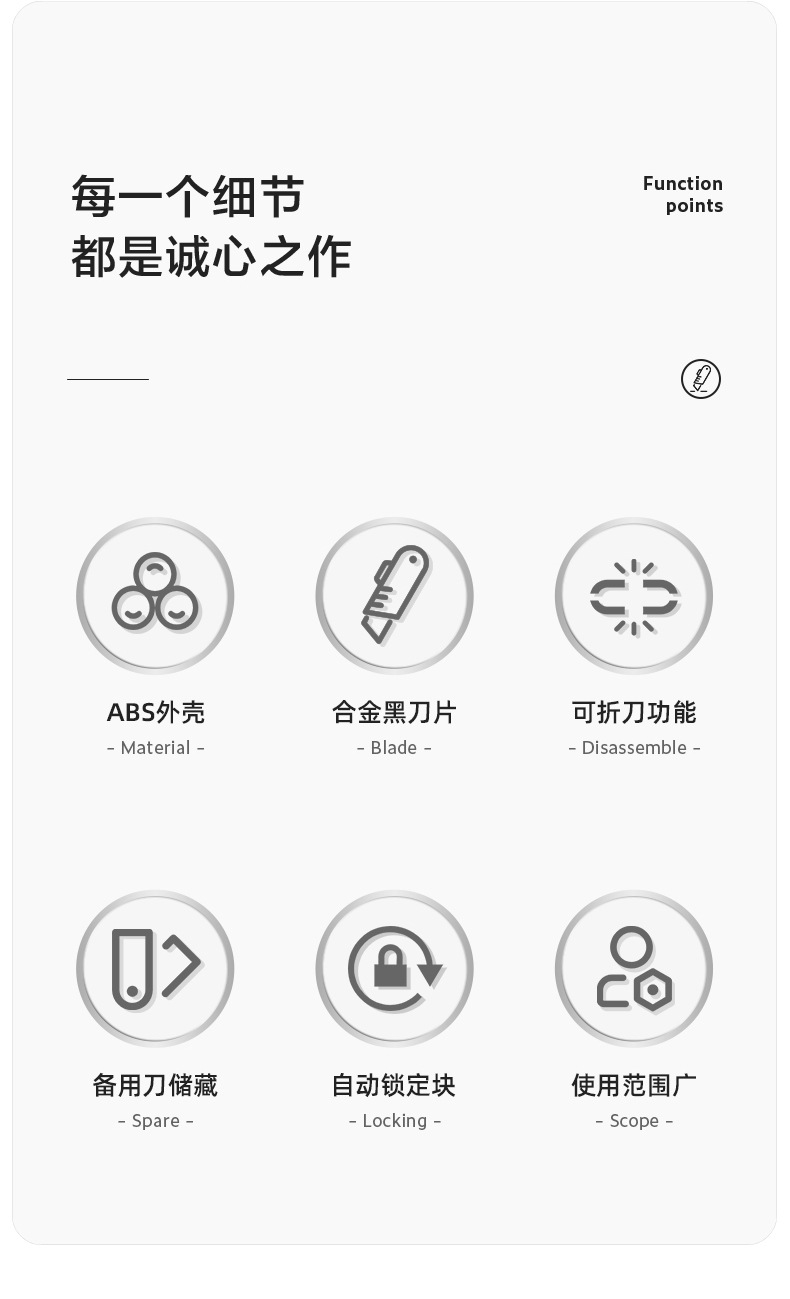 每一个细节
都是诚心之作

Function
points

ABS外壳
- Material -

合金黑刀片
- Blade -

可折刀功能
- Disassemble -

备用刀储藏
- Spare -

自动锁定块
- Locking -

使用范围广
- Scope -