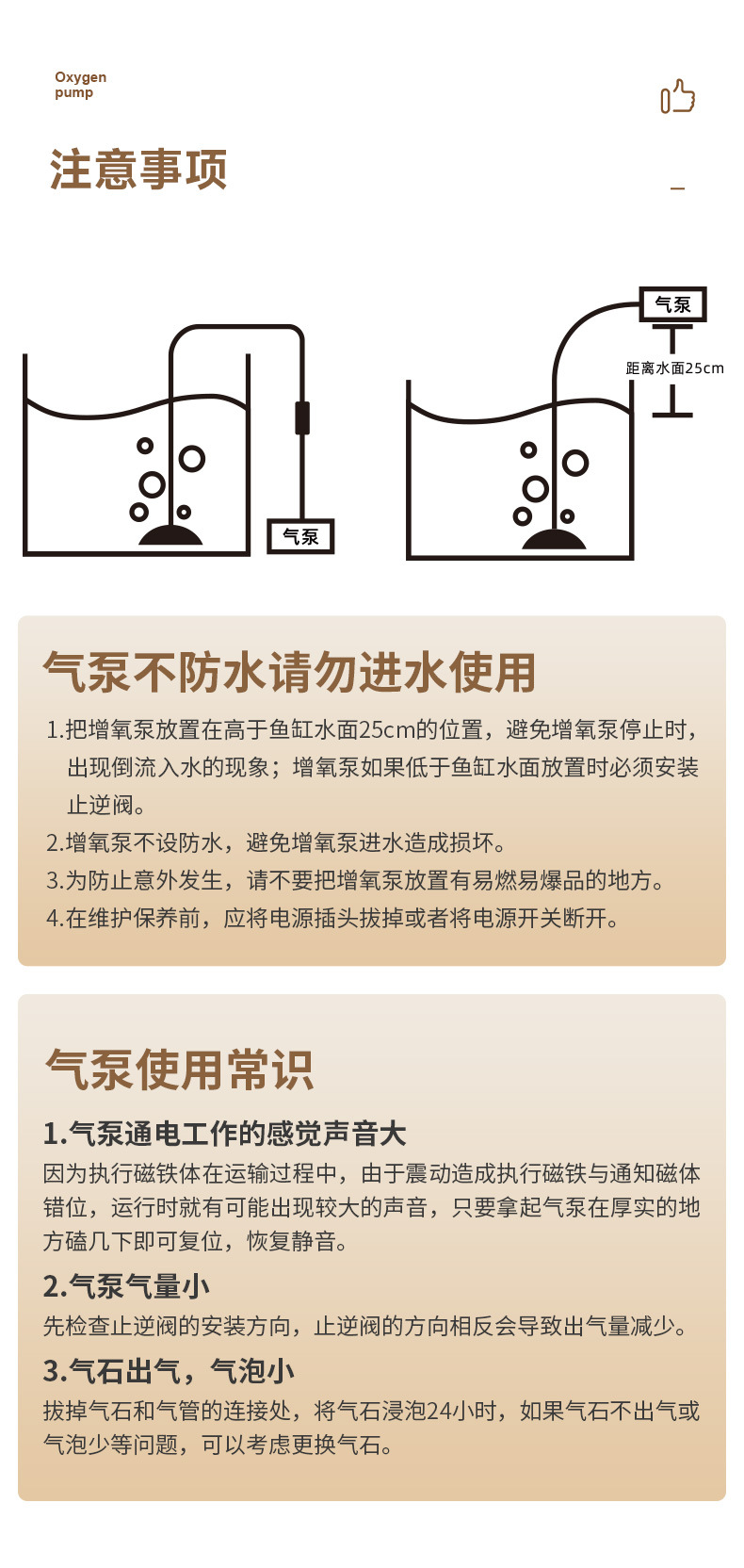 Oxygen
pump

注意事项

气泵

气泵

距离水面25cm

气泵不防水请勿进水使用

1.把增氧泵放置在高于鱼缸水面25cm的位置，避免增氧泵停止时，出现倒流入水的现象；增氧泵如果低于鱼缸水面放置时必须安装止逆阀。
2.增氧泵不设防水，避免增氧泵进水造成损坏。
3.为防止意外发生，请不要把增氧泵放置有易燃易爆品的地方。
4.在维护保养前，应将电源插头拔掉或者将电源开关断开。

气泵使用常识

1.气泵通电工作的感觉声音大
因为执行磁铁体在运输过程中，由于震动造成执行磁铁与通知磁体错位，运行时就有可能出现较大的声音，只要拿起气泵在厚实的地方磕几下即可复位，恢复静音。

2.气泵气量小
先检查止逆阀的安装方向，止逆阀的方向相反会导致出气量减少。

3.气石出气，气泡小
拔掉气石和气管的连接处，将气石浸泡24小时，如果气石不出气或气泡少等问题，可以考虑更换气石。