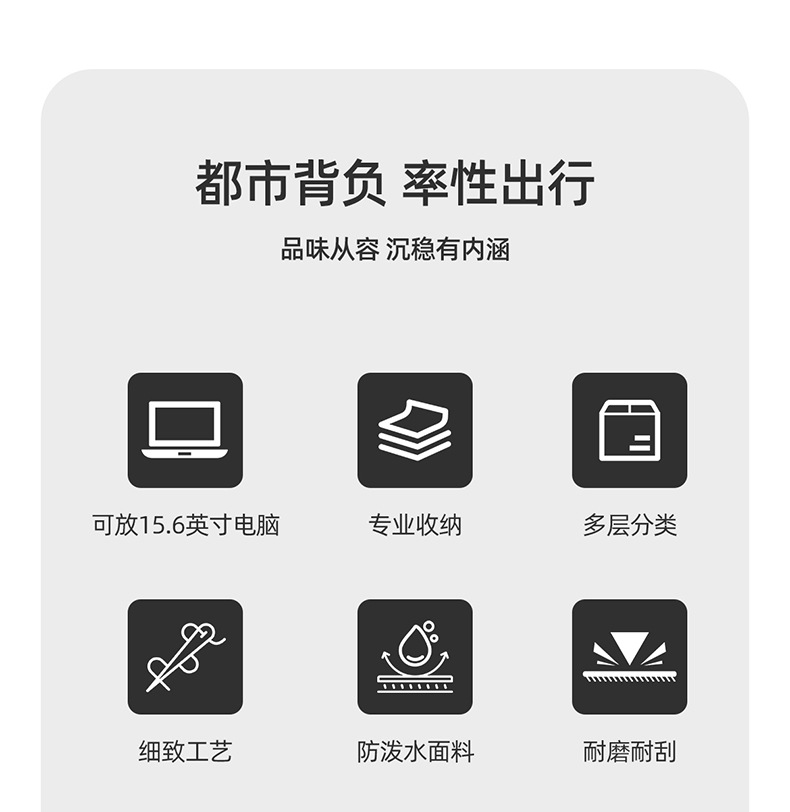 都市背负 率性出行

品味从容 沉稳有内涵

可放15.6英寸电脑

专业收纳

多层分类

细致工艺

防泼水面料

耐磨耐刮