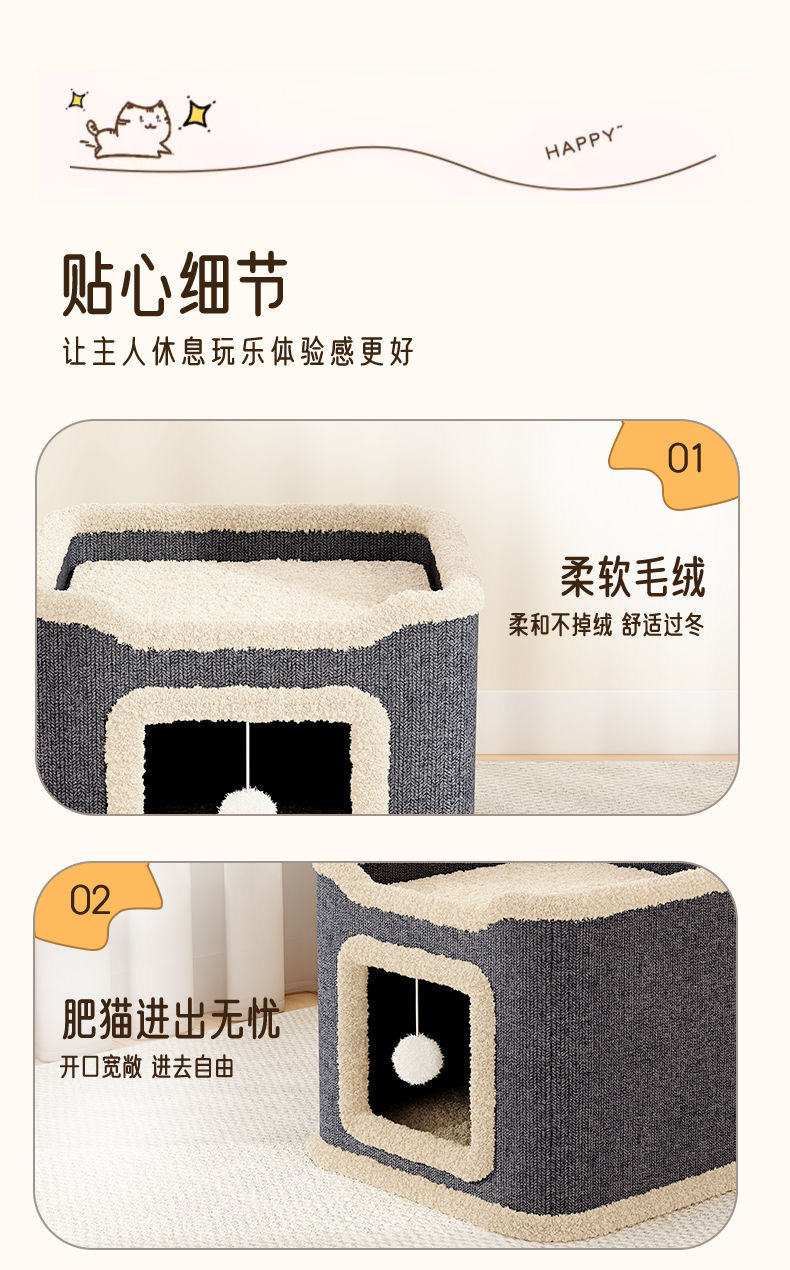 HAPPY~

贴心细节

让主人休息玩乐体验感更好

01

柔软毛绒

柔和不掉绒 舒适过冬

02

肥猫进出无忧

开口宽敞 进去自由