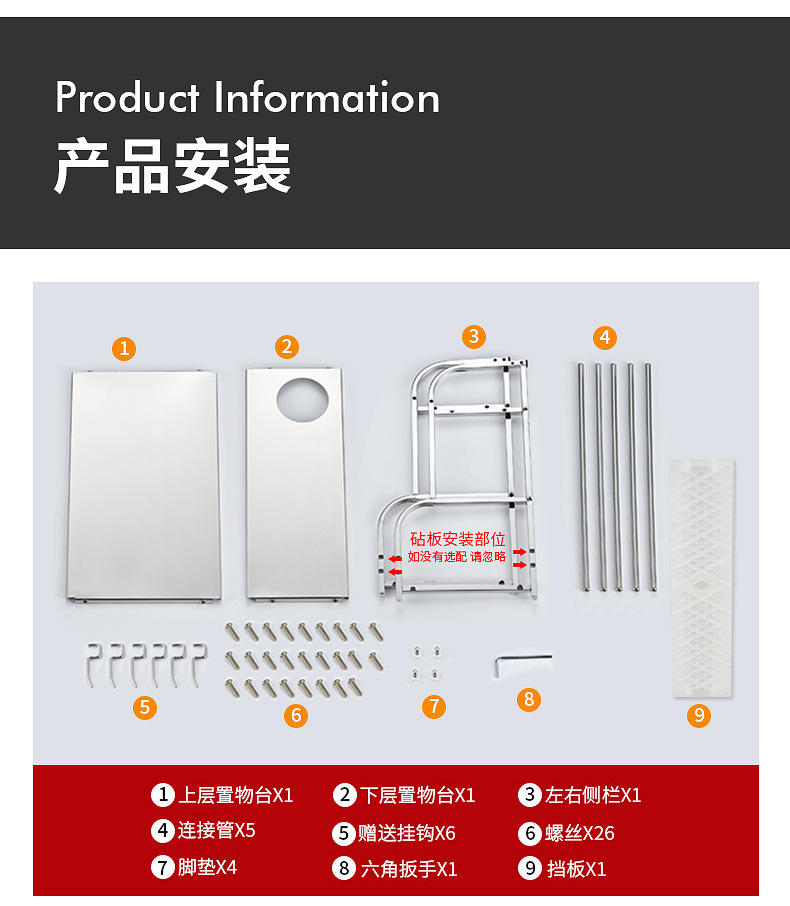 Product Information
产品安装

1
2
3
4

砧板安装部位
如没有选配 请忽略

5
6
7
8
9

1 上层置物台X1
2 下层置物台X1
3 左右侧栏X1
4 连接管X5
5 赠送挂钩X6
6 螺丝X26
7 脚垫X4
8 六角扳手X1
9 挡板X1