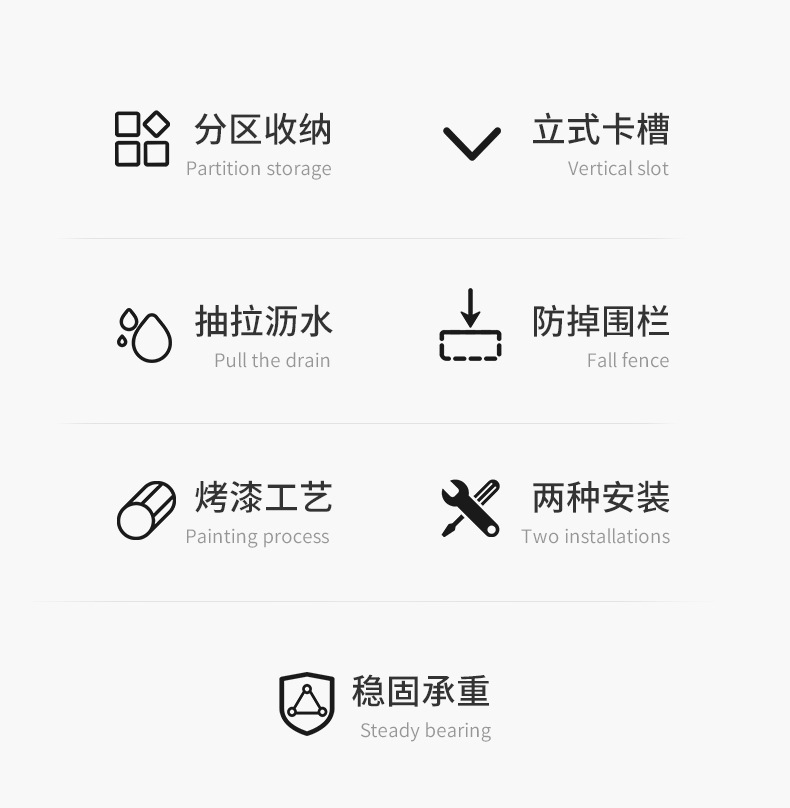 分区收纳
Partition storage

立式卡槽
Vertical slot

抽拉沥水
Pull the drain

防掉围栏
Fall fence

烤漆工艺
Painting process

两种安装
Two installations

稳固承重
Steady bearing