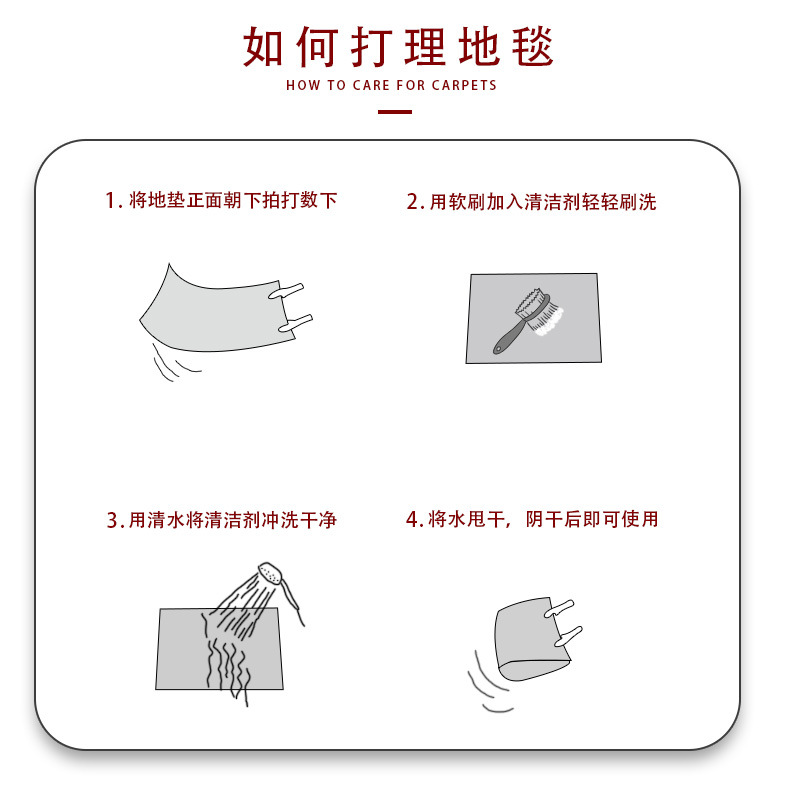 如何打理地毯
HOW TO CARE FOR CARPETS

1. 将地垫正面朝下拍打数下

2. 用软刷加入清洁剂轻轻刷洗

3. 用清水将清洁剂冲洗干净

4. 将水甩干，阴干后即可使用