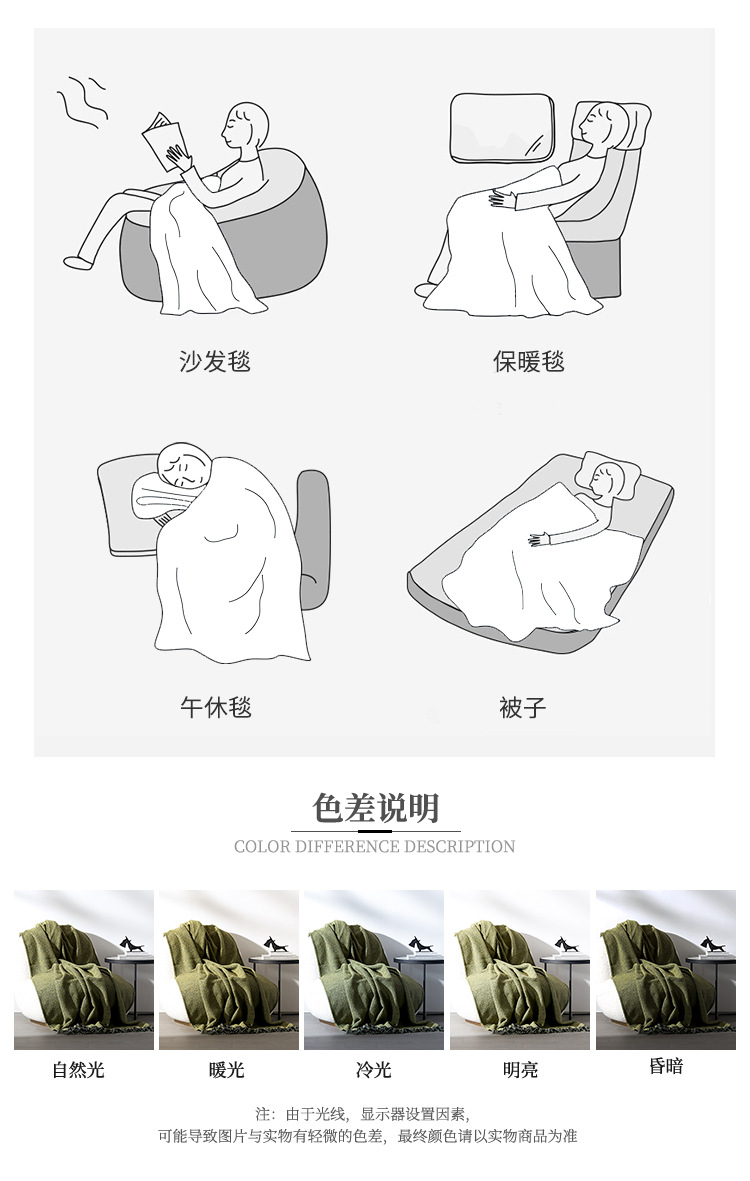 沙发毯

保暖毯

午休毯

被子

色差说明

COLOR DIFFERENCE DESCRIPTION

自然光

暖光

冷光

明亮

昏暗

注：由于光线，显示器设置因素，
可能导致图片与实物有轻微的色差，最终颜色请以实物商品为准