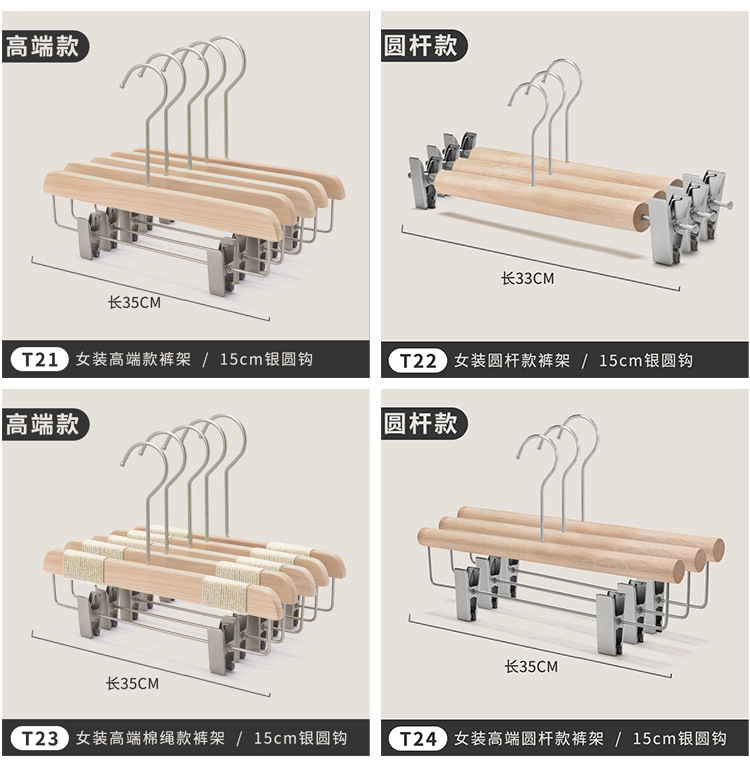 高端款

长35CM

T21 女装高端款裤架 / 15cm银圆钩

圆杆款

长33CM

T22 女装圆杆款裤架 / 15cm银圆钩

高端款

长35CM

T23 女装高端棉绳款裤架 / 15cm银圆钩

圆杆款

长35CM

T24 女装高端圆杆款裤架 / 15cm银圆钩