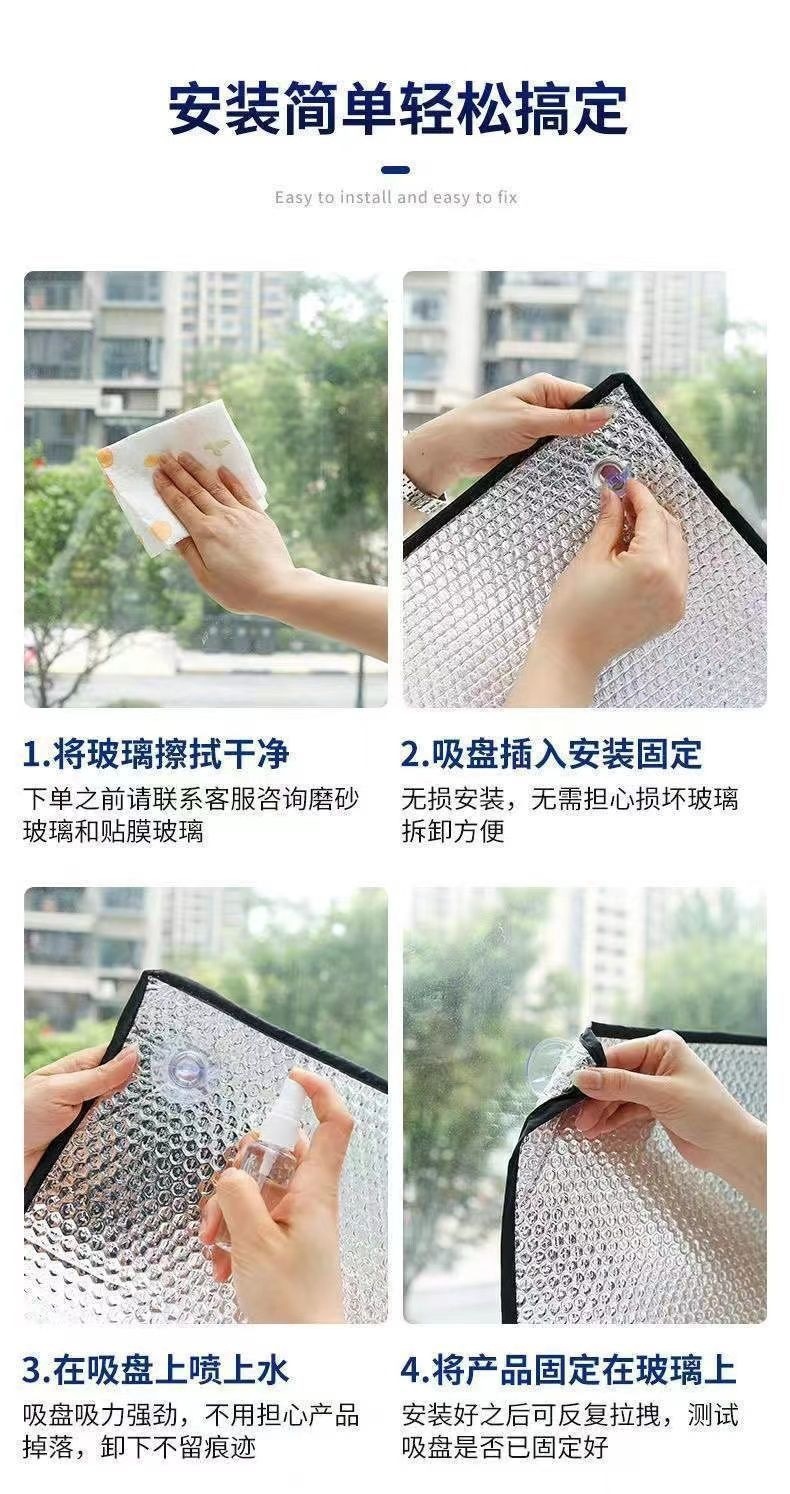 安装简单轻松搞定

Easy to install and easy to fix

1.将玻璃擦拭干净
下单之前请联系客服咨询磨砂玻璃和贴膜玻璃

2.吸盘插入安装固定
无损安装，无需担心损坏玻璃拆卸方便

3.在吸盘上喷上水
吸盘吸力强劲，不用担心产品掉落，卸下不留痕迹

4.将产品固定在玻璃上
安装好之后可反复拉拽，测试吸盘是否已固定好