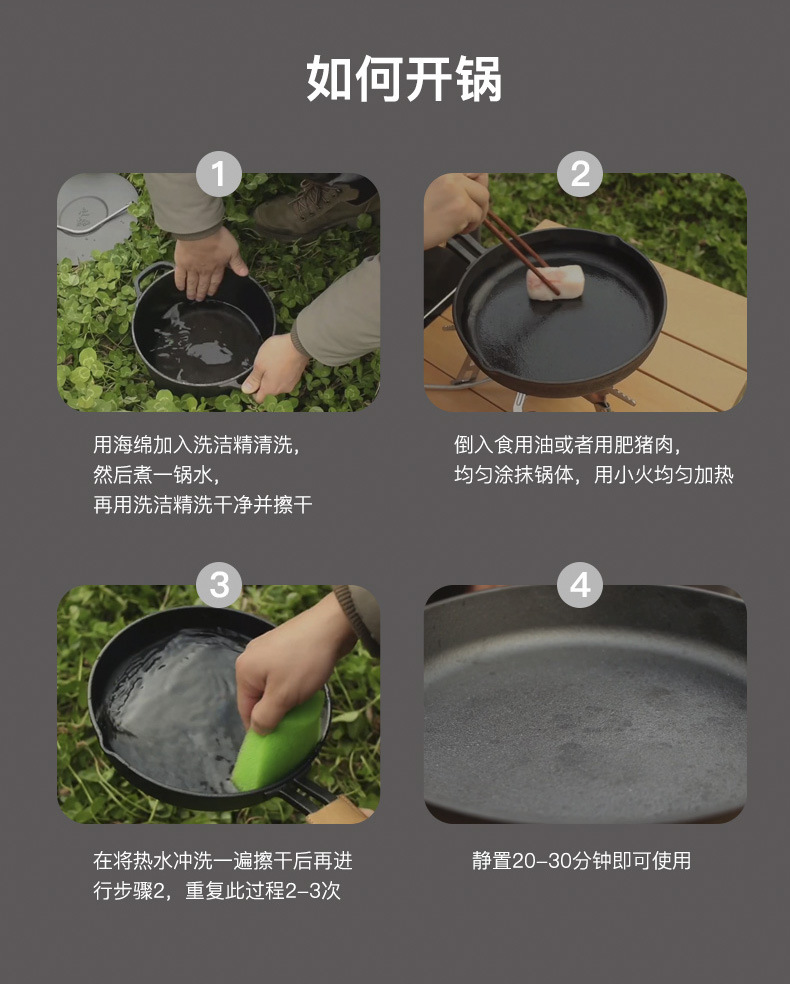 如何开锅

1

用海绵加入洗洁精清洗，
然后煮一锅水，
再用洗洁精洗干净并擦干

2

倒入食用油或者用肥猪肉，
均匀涂抹锅体，用小火均匀加热

3

在将热水冲洗一遍擦干后再进行步骤2，重复此过程2-3次

4

静置20-30分钟即可使用