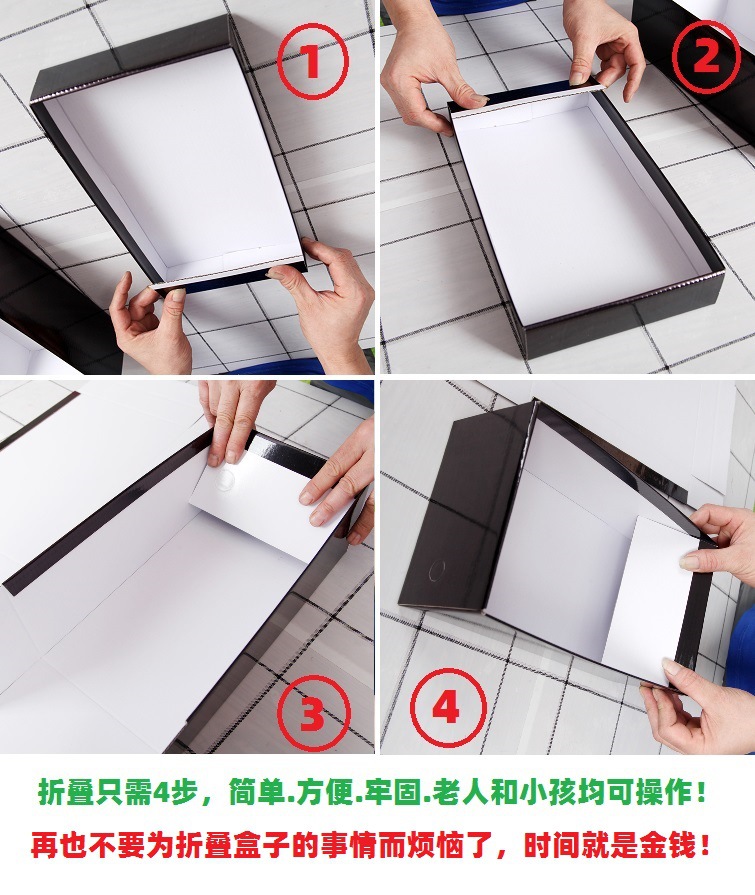 1
2
3
4

折叠只需4步，简单.方便.牢固.老人和小孩均可操作！
再也不要为折叠盒子的事情而烦恼了，时间就是金钱！