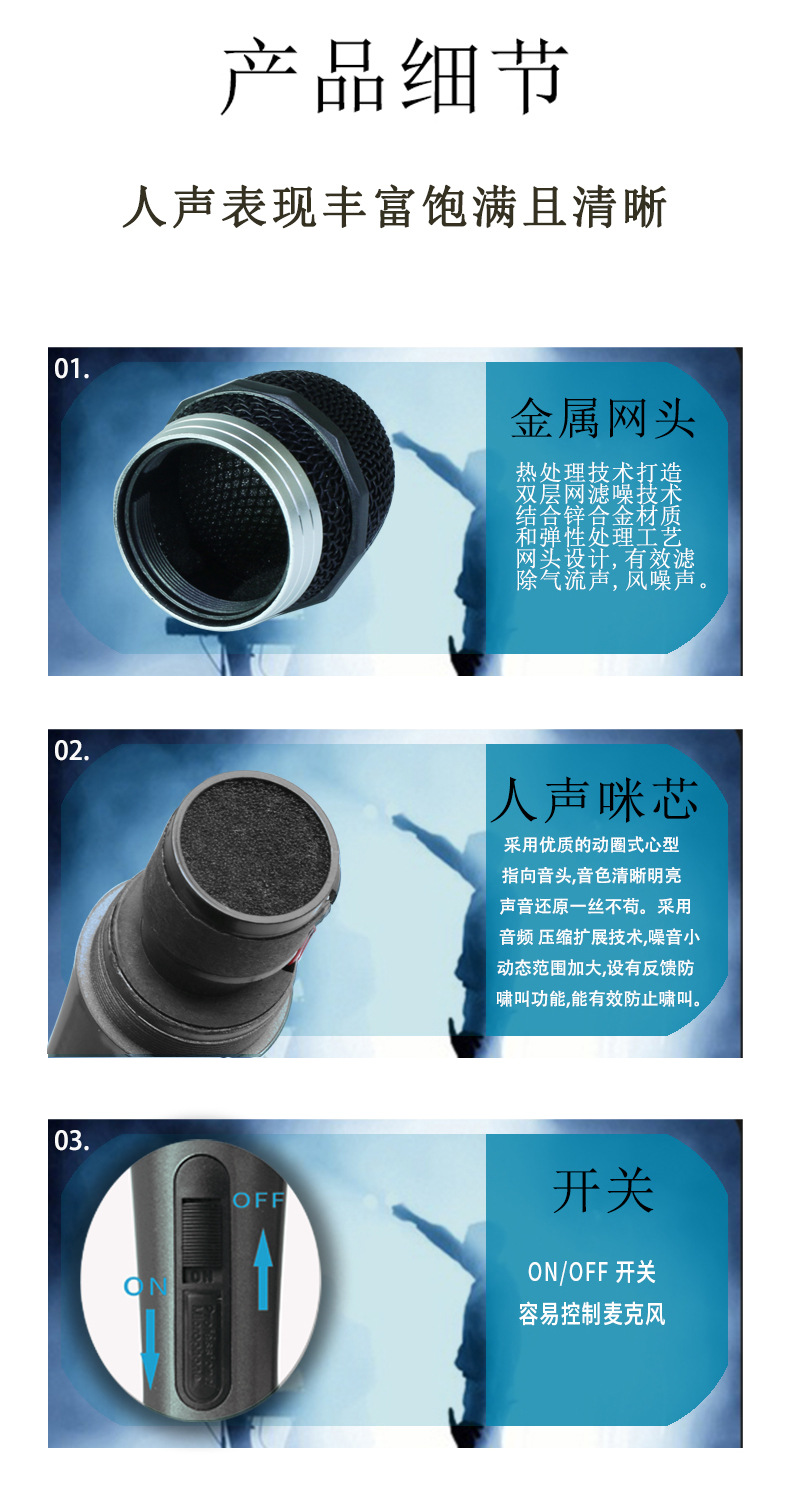 产品细节

人声表现丰富饱满且清晰

01.

金属网头

热处理技术打造双层网滤噪技术结合锌合金材质和弹性处理工艺网头设计,有效滤除气流声,风噪声。

02.

人声咪芯

采用优质的动圈式心型指向音头,音色清晰明亮声音还原一丝不苟。采用音频 压缩扩展技术,噪音小动态范围加大,设有反馈防啸叫功能,能有效防止啸叫。

03.

OFF

ON

ON

开关

ON/OFF 开关
容易控制麦克风