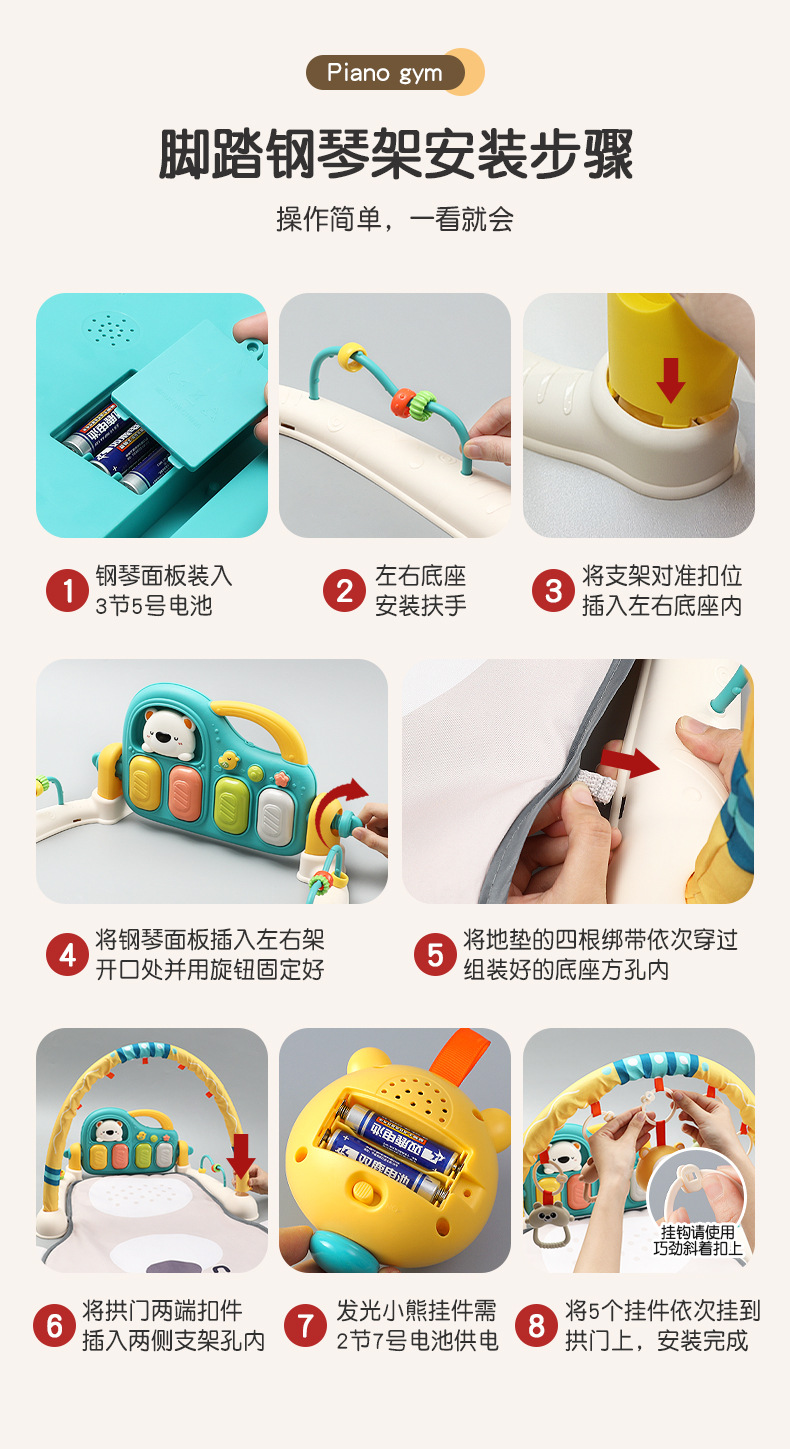 Piano gym

脚踏钢琴架安装步骤

操作简单，一看就会

1 钢琴面板装入3节5号电池

2 左右底座安装扶手

3 将支架对准扣位插入左右底座内

4 将钢琴面板插入左右架开口处并用旋钮固定好

5 将地垫的四根绑带依次穿过组装好的底座方孔内

挂钩请使用巧劲斜着扣上

6 将拱门两端扣件插入两侧支架孔内

7 发光小熊挂件需2节7号电池供电

8 将5个挂件依次挂到拱门上，安装完成