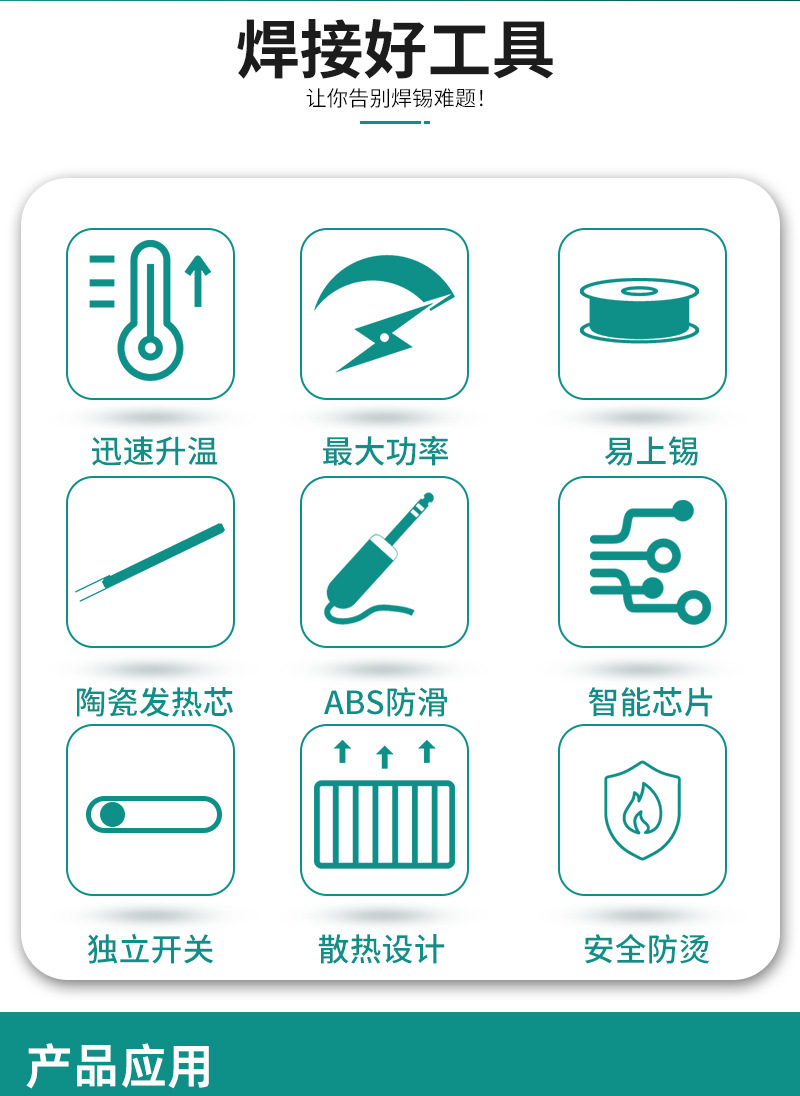 焊接好工具

让你告别焊锡难题!

迅速升温

最大功率

易上锡

陶瓷发热芯

ABS防滑

智能芯片

独立开关

散热设计

安全防烫

产品应用