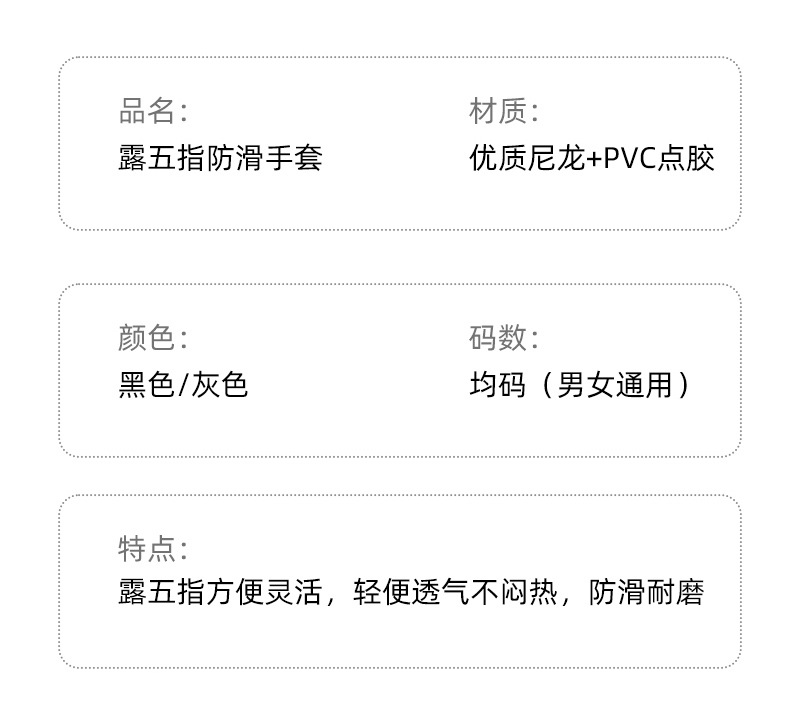 品名:
露五指防滑手套

材质:
优质尼龙+PVC点胶

颜色:
黑色/灰色

码数:
均码（男女通用）

特点:
露五指方便灵活，轻便透气不闷热，防滑耐磨