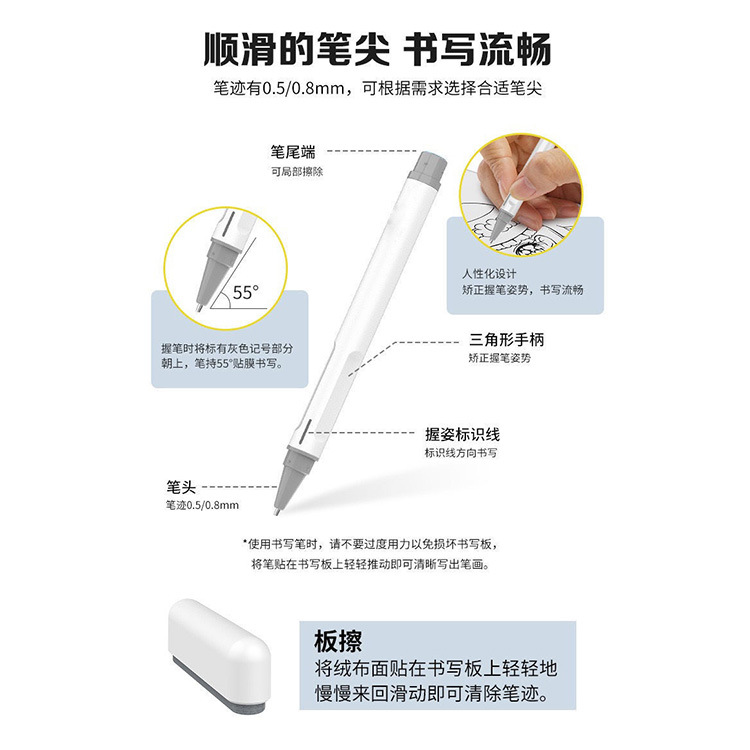 顺滑的笔尖 书写流畅

笔迹有0.5/0.8mm，可根据需求选择合适笔尖

笔尾端
可局部擦除

55°

握笔时将标有灰色记号部分朝上，笔持55°贴膜书写。

人性化设计
矫正握笔姿势，书写流畅

三角形手柄
矫正握笔姿势

握姿标识线
标识线方向书写

笔头
笔迹0.5/0.8mm

*使用书写笔时，请不要过度用力以免损坏书写板，将笔贴在书写板上轻轻推动即可清晰写出笔画。

板擦
将绒布面贴在书写板上轻轻地慢慢来回滑动即可清除笔迹。