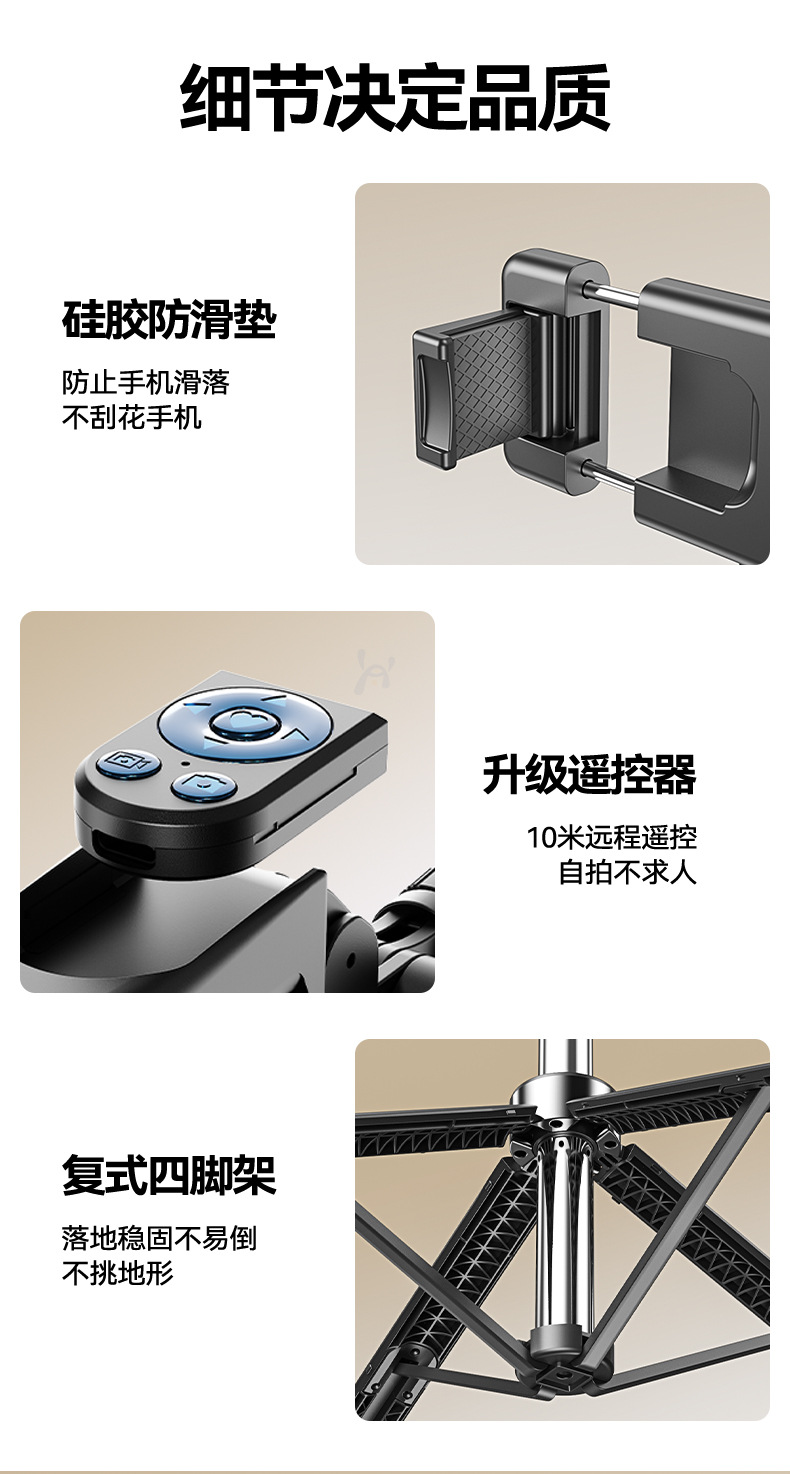 细节决定品质

硅胶防滑垫

防止手机滑落
不刮花手机

升级遥控器

10米远程遥控
自拍不求人

复式四脚架

落地稳固不易倒
不挑地形