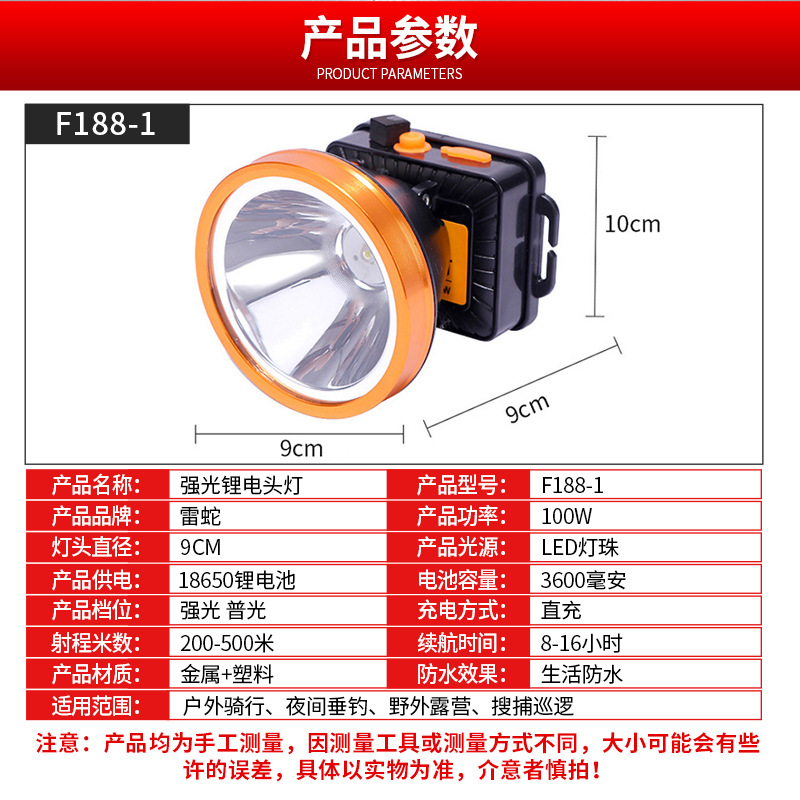 产品参数
PRODUCT PARAMETERS

F188-1

10cm

9cm

9cm

| 产品名称: | 强光锂电头灯 | 产品型号: | F188-1 |
|---|---|---|---|
| 产品品牌: | 雷蛇 | 产品功率: | 100W |
| 灯头直径: | 9CM | 产品光源: | LED灯珠 |
| 产品供电: | 18650锂电池 | 电池容量: | 3600毫安 |
| 产品档位: | 强光 普光 | 充电方式: | 直充 |
| 射程米数: | 200-500米 | 续航时间: | 8-16小时 |
| 产品材质: | 金属+塑料 | 防水效果: | 生活防水 |
| 适用范围: | 户外骑行、夜间垂钓、野外露营、搜捕巡逻 | | |

注意：产品均为手工测量，因测量工具或测量方式不同，大小可能会有些许的误差，具体以实物为准，介意者慎拍！