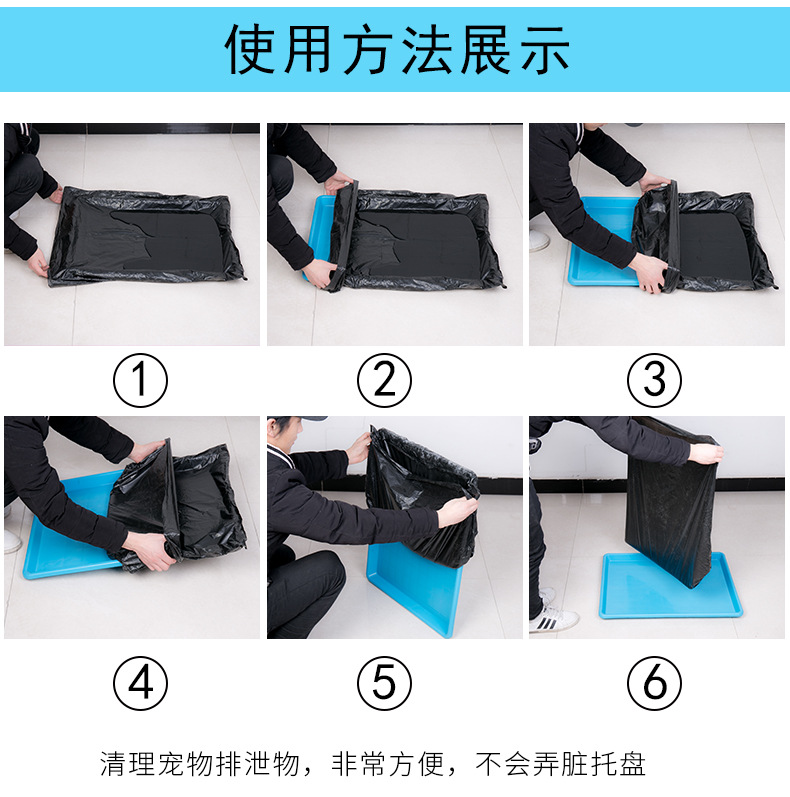 使用方法展示

①

②

③

④

⑤

⑥

清理宠物排泄物，非常方便，不会弄脏托盘