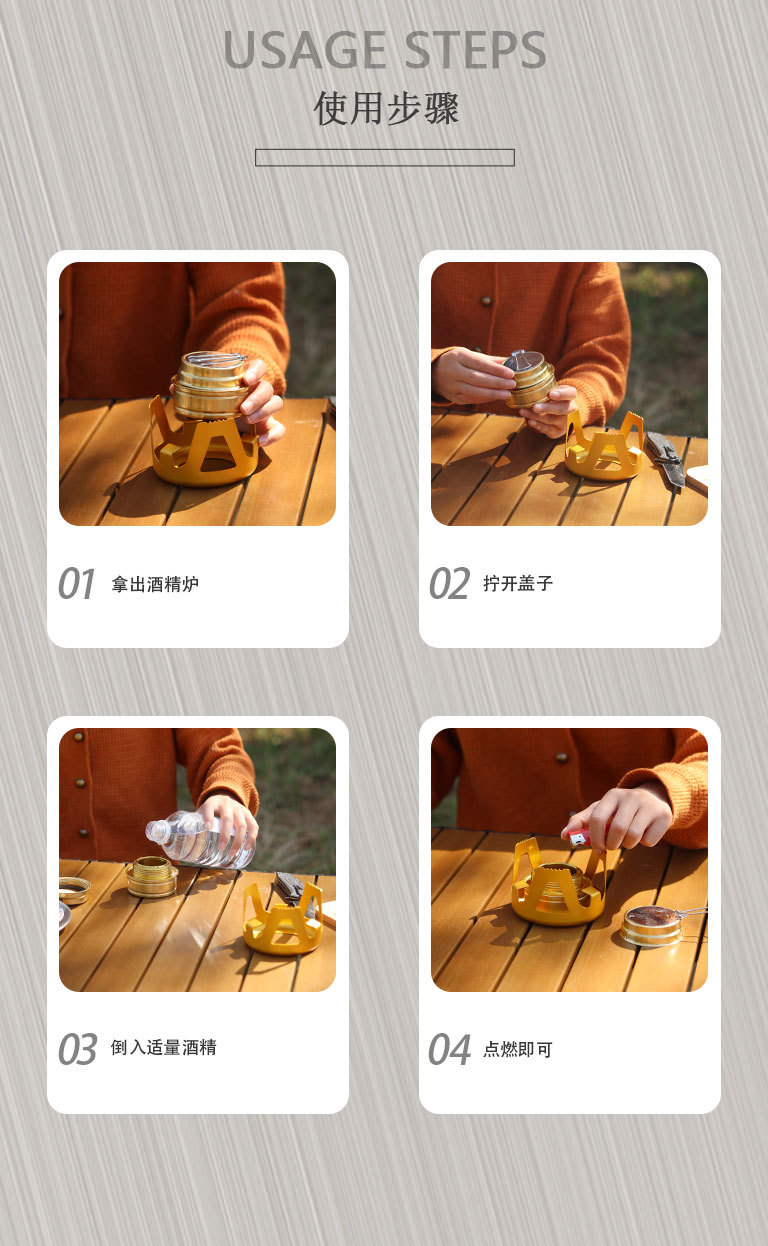 USAGE STEPS
使用步骤

01 拿出酒精炉

02 拧开盖子

03 倒入适量酒精

04 点燃即可