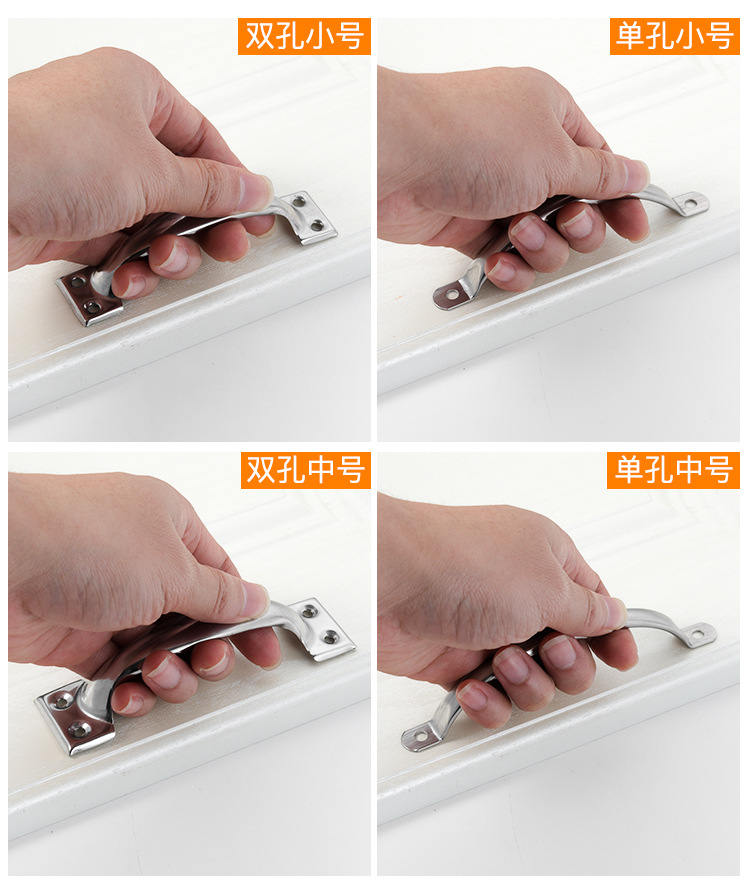 双孔小号

单孔小号

双孔中号

单孔中号