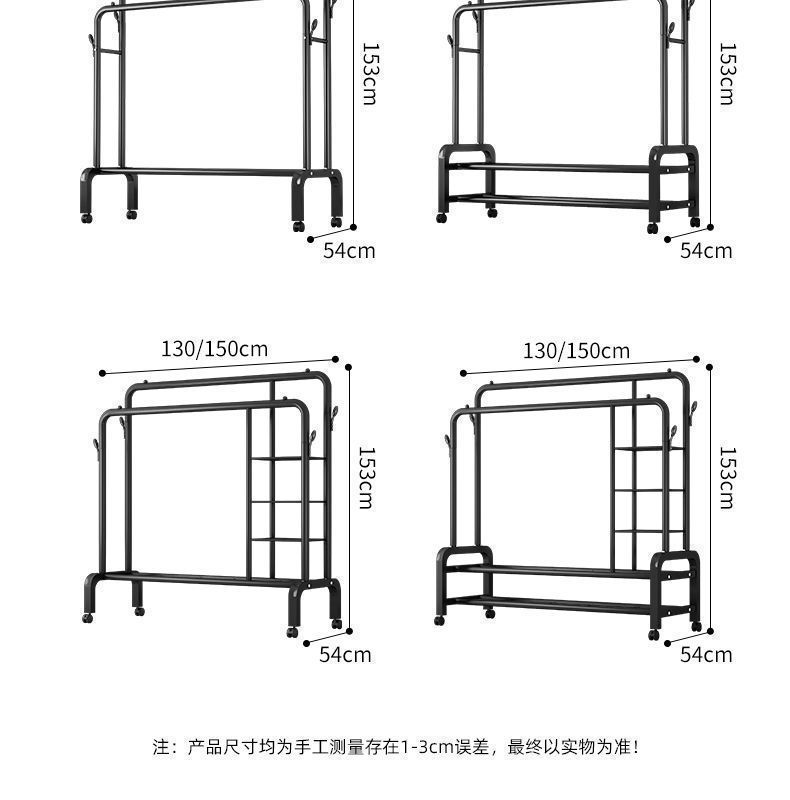 153cm

54cm

153cm

54cm

130/150cm

153cm

54cm

130/150cm

153cm

54cm

注：产品尺寸均为手工测量存在1-3cm误差，最终以实物为准！