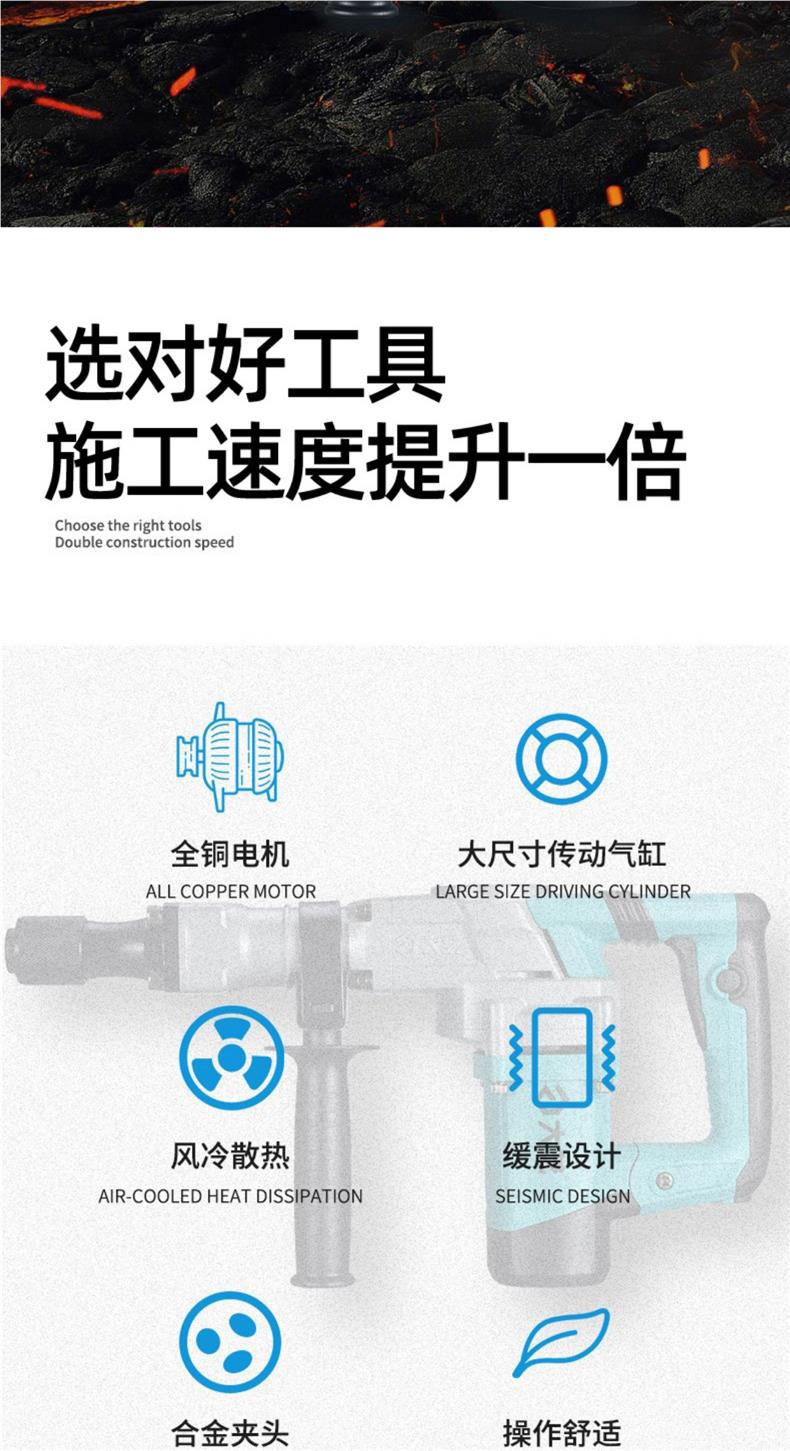 选对好工具
施工速度提升一倍

Choose the right tools
Double construction speed

全铜电机
ALL COPPER MOTOR

大尺寸传动气缸
LARGE SIZE DRIVING CYLINDER

风冷散热
AIR-COOLED HEAT DISSIPATION

缓震设计
SEISMIC DESIGN

合金夹头

操作舒适