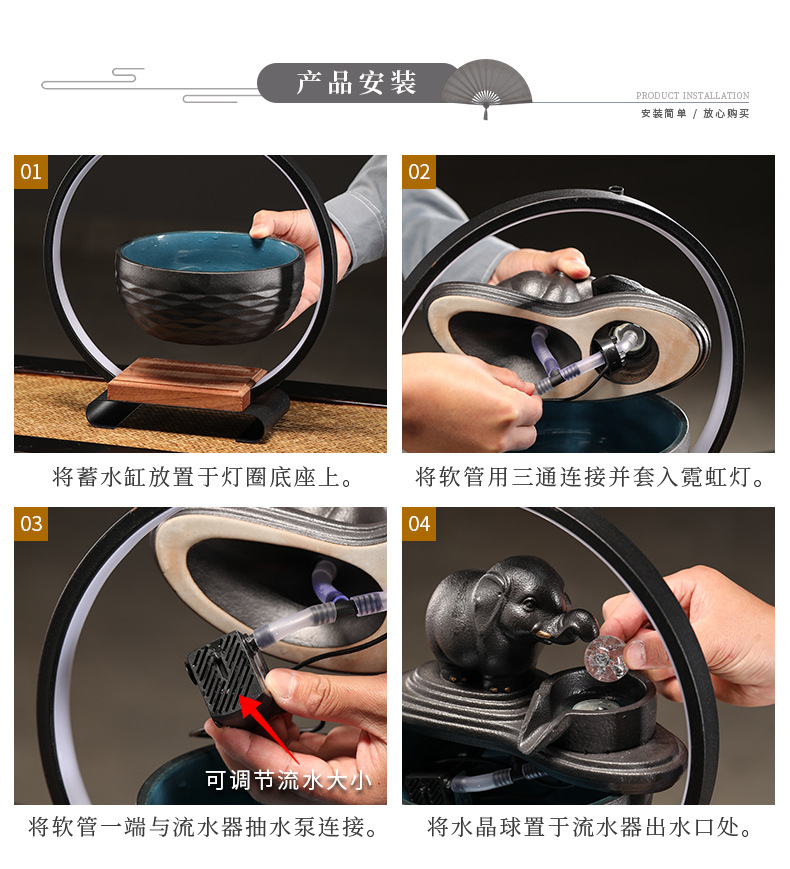 产品安装

PRODUCT INSTALLATION
安装简单 / 放心购买

01

将蓄水缸放置于灯圈底座上。

02

将软管用三通连接并套入霓虹灯。

03

可调节流水大小

将软管一端与流水器抽水泵连接。

04

将水晶球置于流水器出水口处。