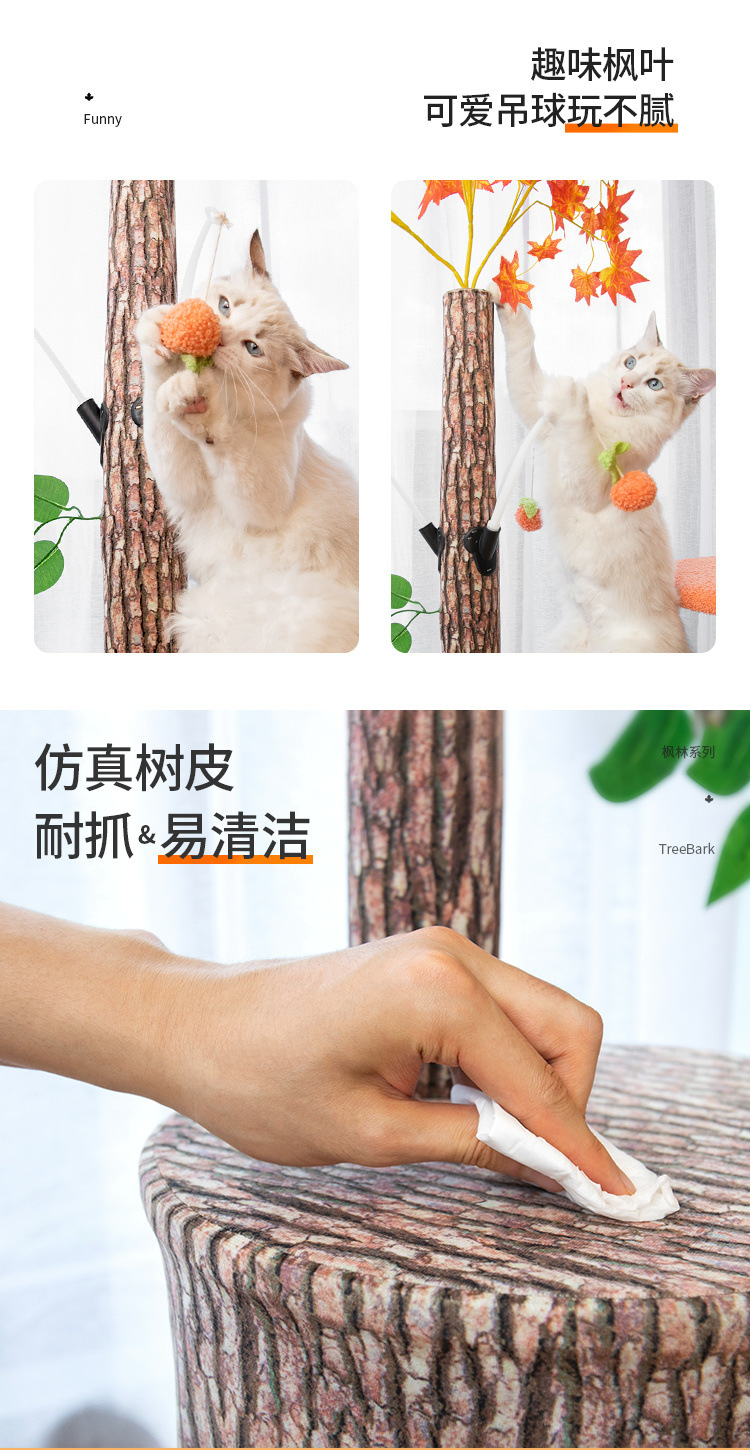 Funny

趣味枫叶
可爱吊球玩不腻

仿真树皮
耐抓&易清洁

枫林系列

TreeBark