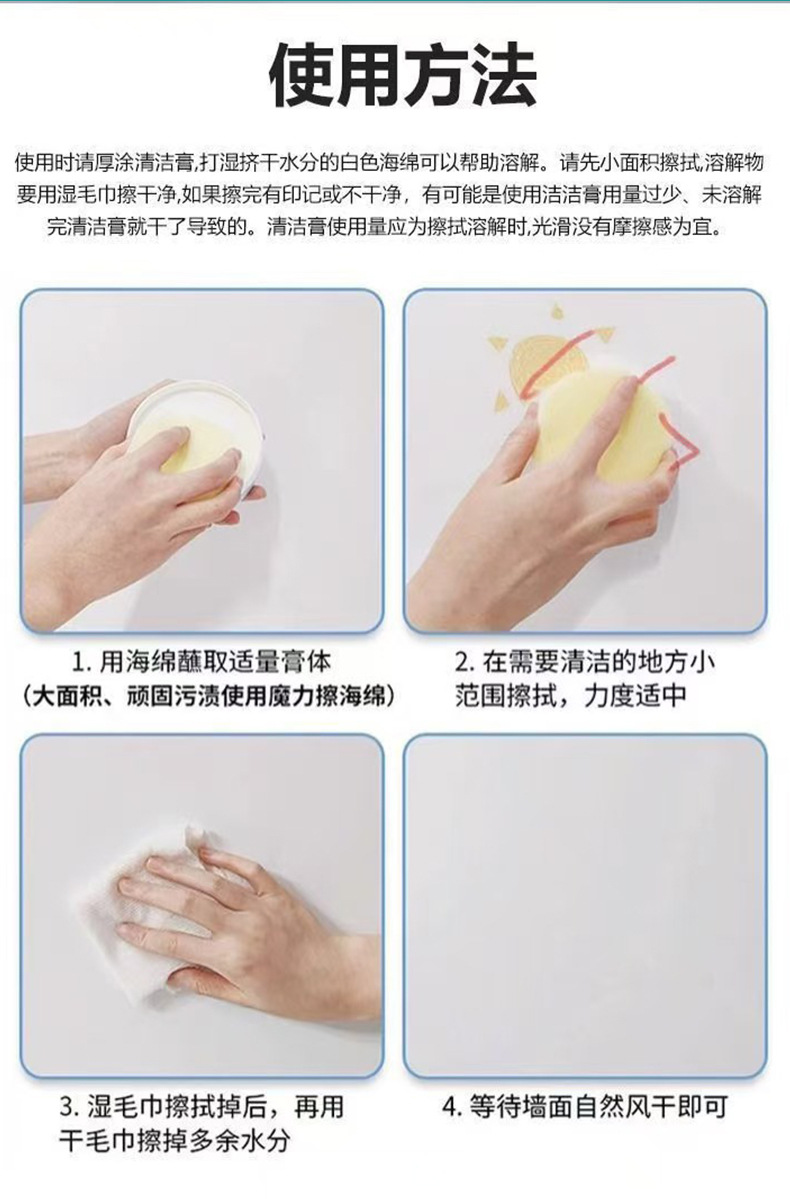 使用方法

使用时请厚涂清洁膏,打湿挤干水分的白色海绵可以帮助溶解。请先小面积擦拭,溶解物要用湿毛巾擦干净,如果擦完有印记或不干净，有可能是使用洁洁膏用量过少、未溶解完清洁膏就干了导致的。清洁膏使用量应为擦拭溶解时,光滑没有摩擦感为宜。

1. 用海绵蘸取适量膏体
（大面积、顽固污渍使用魔力擦海绵）

2. 在需要清洁的地方小范围擦拭，力度适中

3. 湿毛巾擦拭掉后，再用干毛巾擦掉多余水分

4. 等待墙面自然风干即可