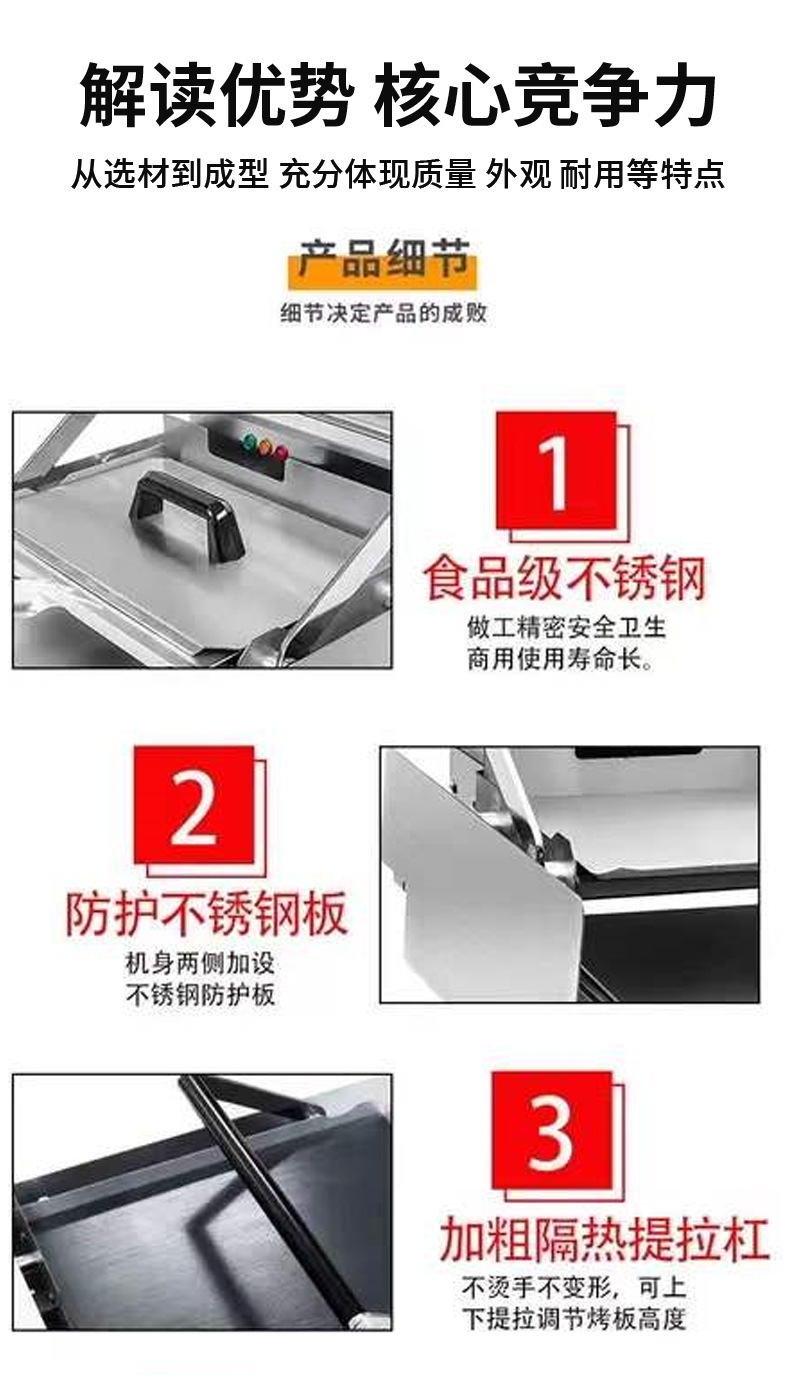 解读优势 核心竞争力

从选材到成型 充分体现质量 外观 耐用等特点

产品细节

细节决定产品的成败

1

食品级不锈钢

做工精密安全卫生
商用使用寿命长。

2

防护不锈钢板

机身两侧加设
不锈钢防护板

3

加粗隔热提拉杠

不烫手不变形，可上
下提拉调节烤板高度