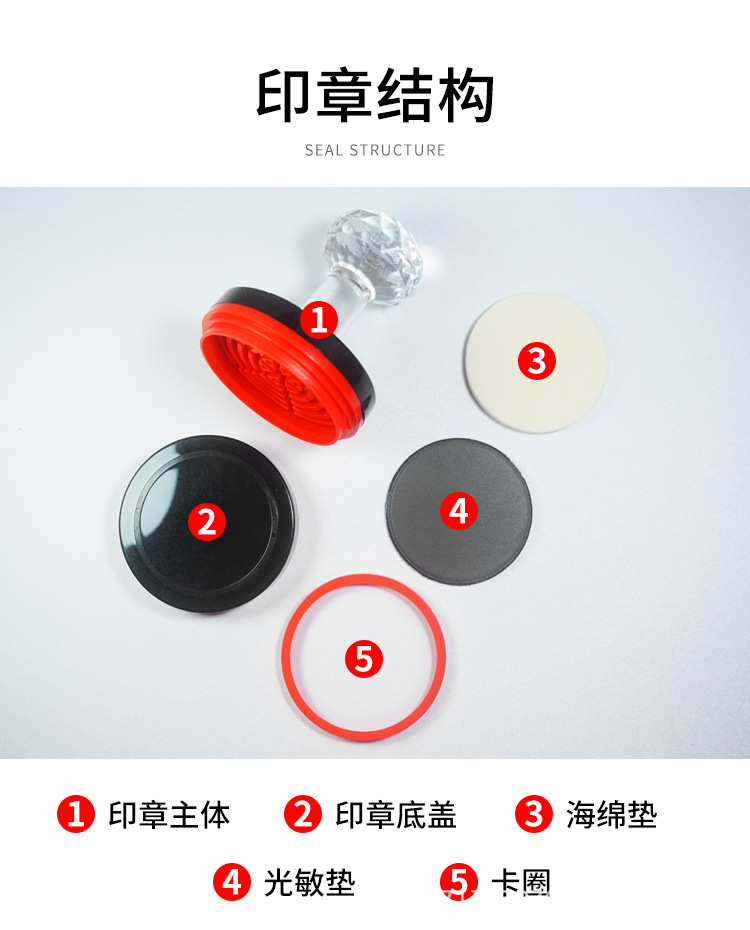 印章结构

SEAL STRUCTURE

1

3

2

4

5

1 印章主体 2 印章底盖 3 海绵垫

4 光敏垫 5 卡圈