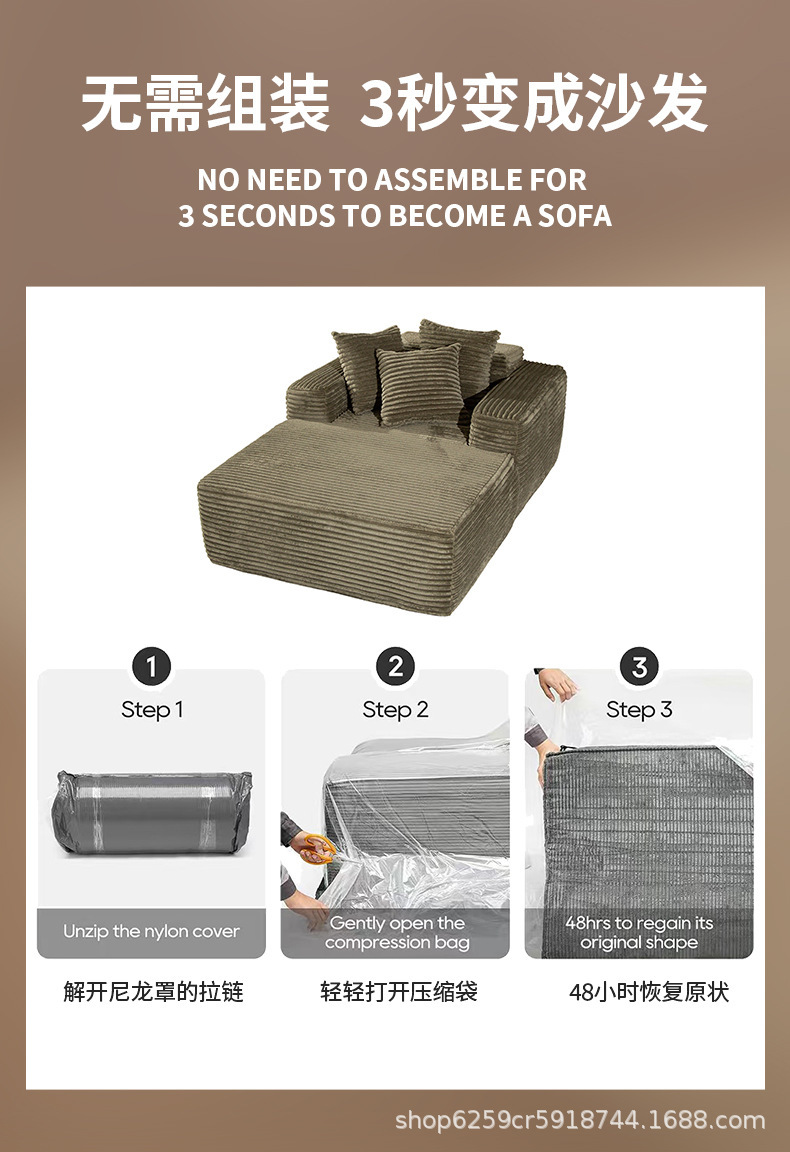 无需组装 3秒变成沙发

NO NEED TO ASSEMBLE FOR
3 SECONDS TO BECOME A SOFA

1
Step 1
Unzip the nylon cover
解开尼龙罩的拉链

2
Step 2
Gently open the compression bag
轻轻打开压缩袋

3
Step 3
48hrs to regain its original shape
48小时恢复原状

shop6259cr5918744.1688.com