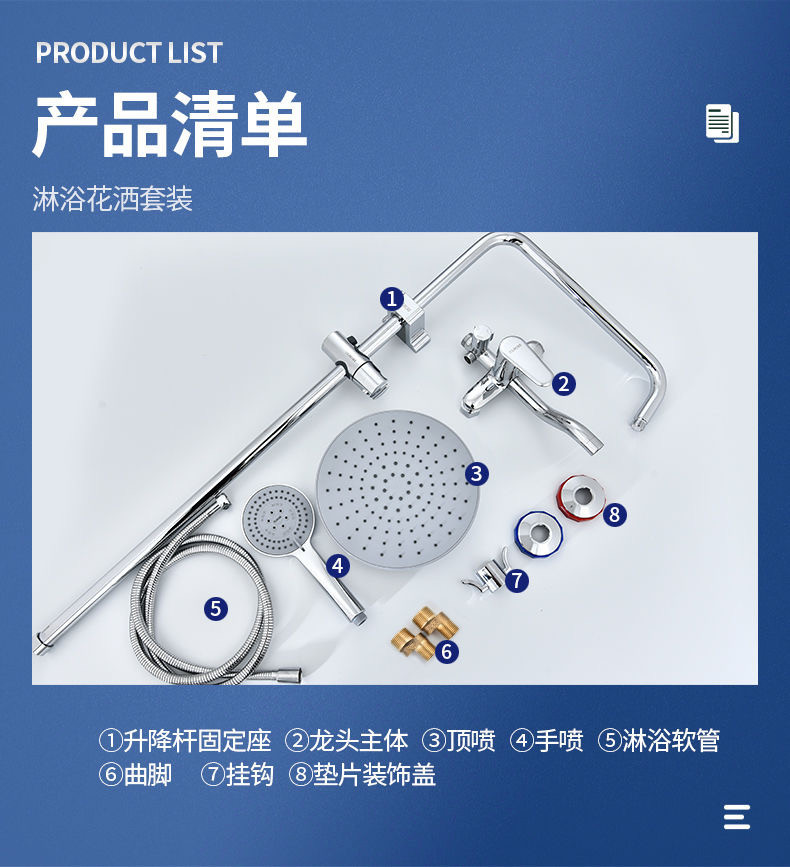 PRODUCT LIST
产品清单
淋浴花洒套装

1
2
3
4
5
6
7
8

①升降杆固定座 ②龙头主体 ③顶喷 ④手喷 ⑤淋浴软管 ⑥曲脚 ⑦挂钩 ⑧垫片装饰盖