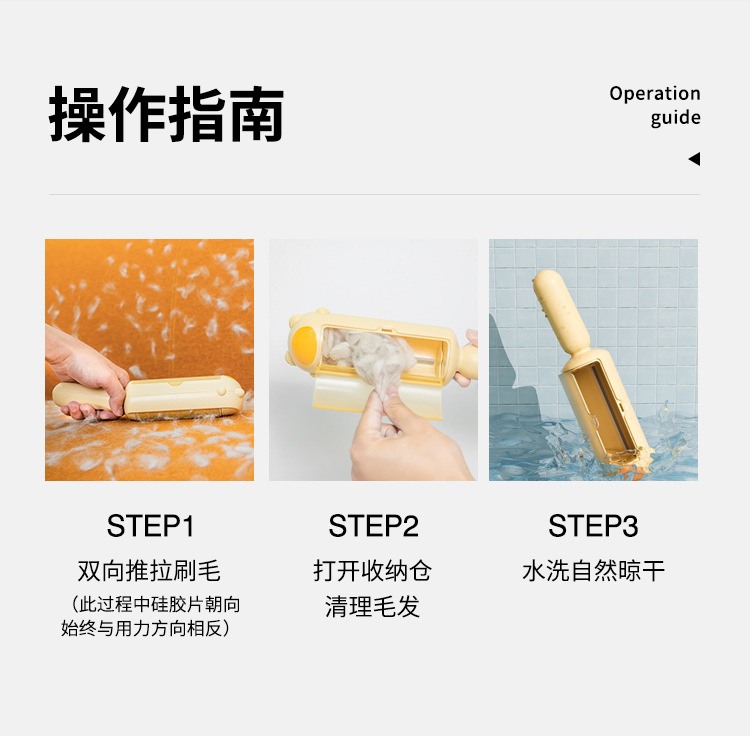 操作指南

Operation guide

STEP1
双向推拉刷毛
（此过程中硅胶片朝向始终与用力方向相反）

STEP2
打开收纳仓
清理毛发

STEP3
水洗自然晾干