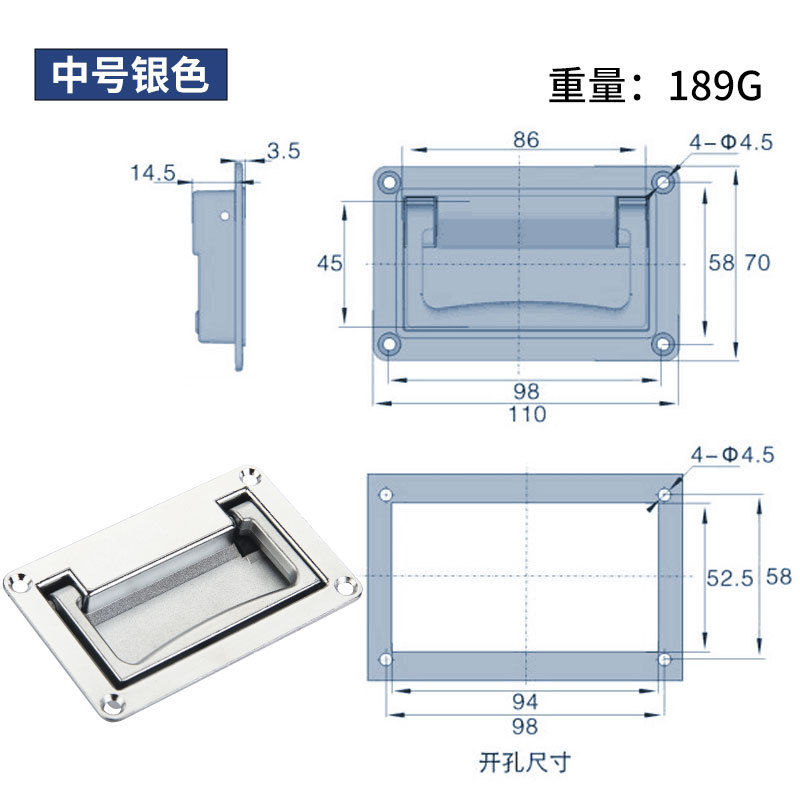 中号银色

重量：189G

3.5
14.5

86
4-Φ4.5
45
58
70
98
110

4-Φ4.5
52.5
58
94
98

开孔尺寸