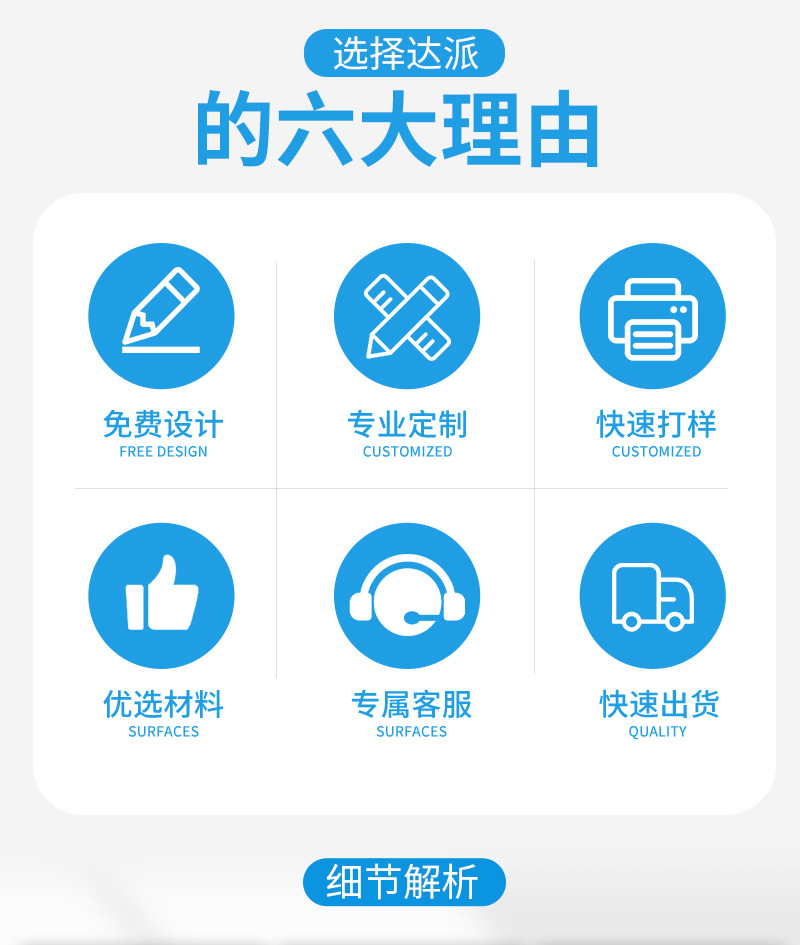 选择达派

的六大理由

免费设计
FREE DESIGN

专业定制
CUSTOMIZED

快速打样
CUSTOMIZED

优选材料
SURFACES

专属客服
SURFACES

快速出货
QUALITY

细节解析