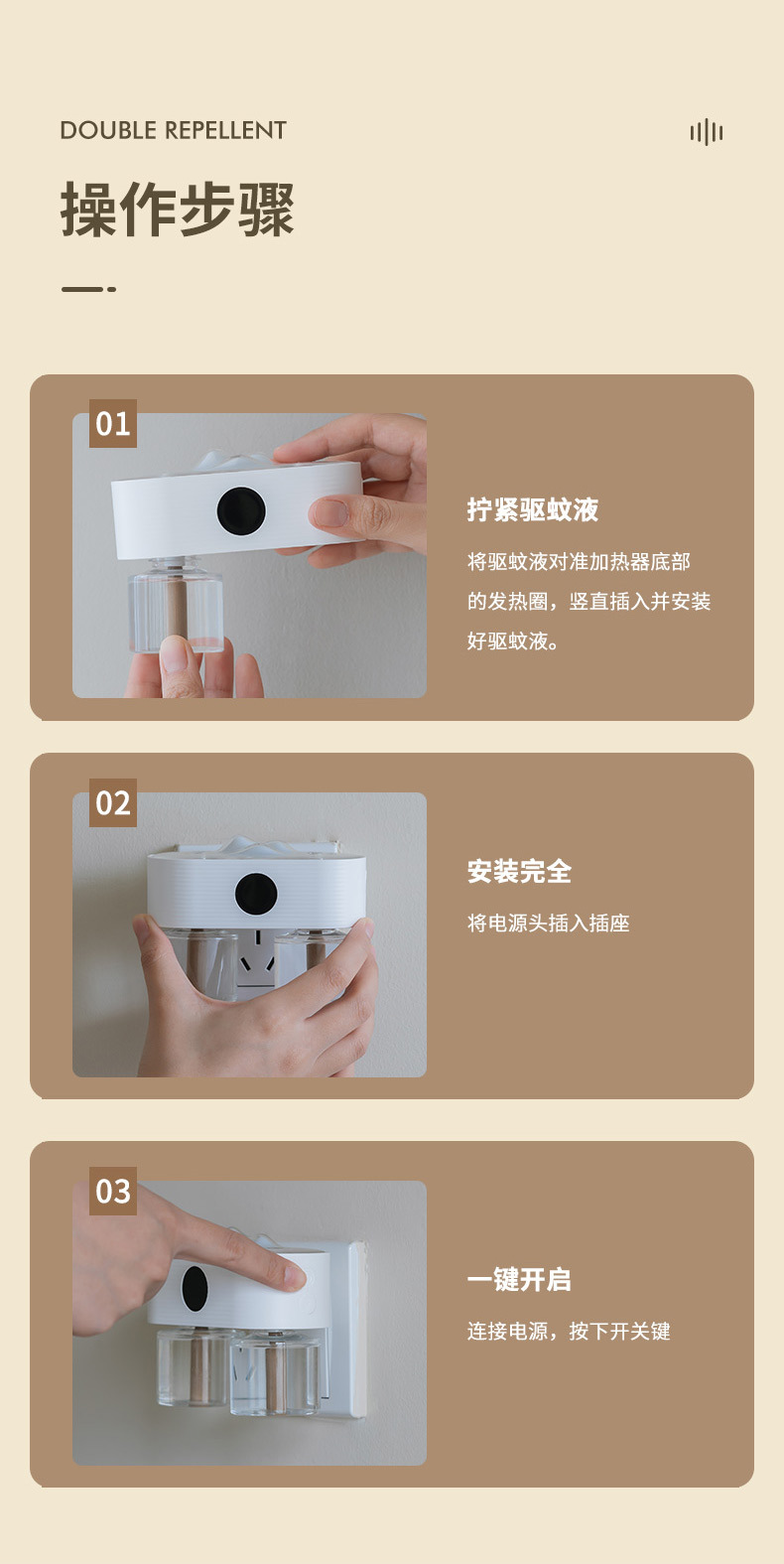 DOUBLE REPELLENT

操作步骤

01

拧紧驱蚊液

将驱蚊液对准加热器底部的发热圈，竖直插入并安装好驱蚊液。

02

安装完全

将电源头插入插座

03

一键开启

连接电源，按下开关键