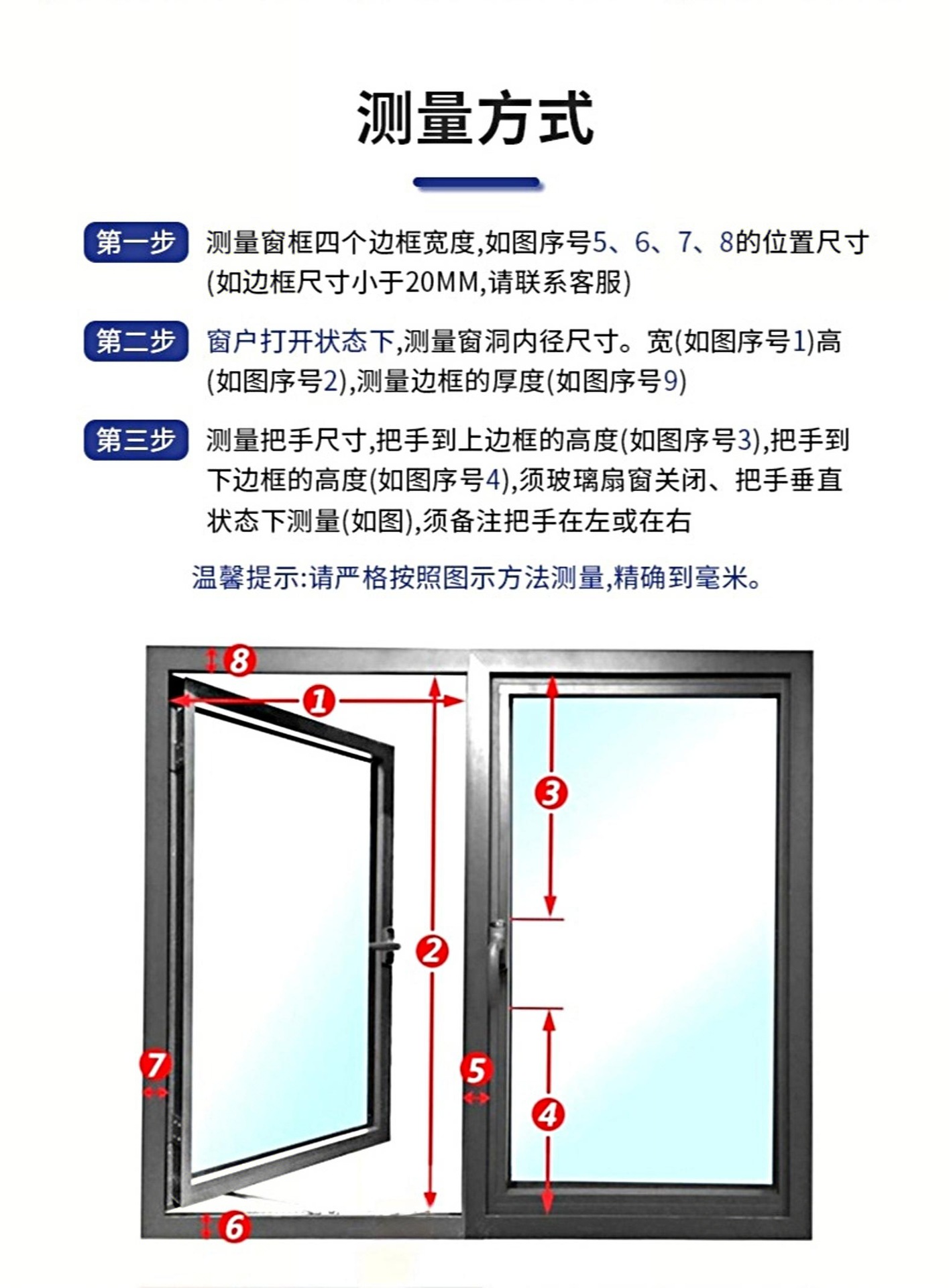 测量方式

第一步 测量窗框四个边框宽度,如图序号5、6、7、8的位置尺寸(如边框尺寸小于20MM,请联系客服)

第二步 窗户打开状态下,测量窗洞内径尺寸。宽(如图序号1)高(如图序号2),测量边框的厚度(如图序号9)

第三步 测量把手尺寸,把手到上边框的高度(如图序号3),把手到下边框的高度(如图序号4),须玻璃扇窗关闭、把手垂直状态下测量(如图),须备注把手在左或在右

温馨提示:请严格按照图示方法测量,精确到毫米。

8
1
3
2
7
5
4
6