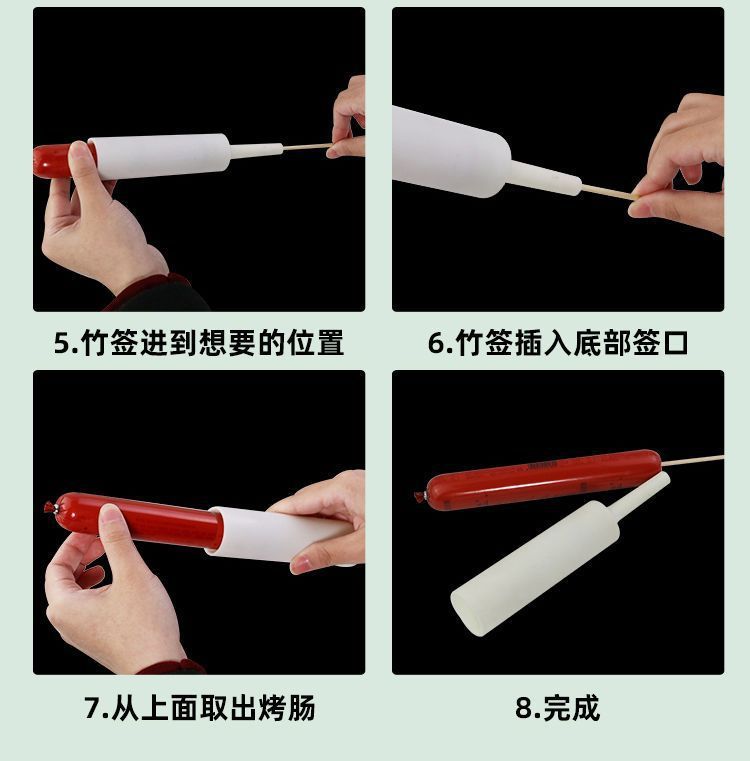 5.竹签进到想要的位置

6.竹签插入底部签口

7.从上面取出烤肠

8.完成