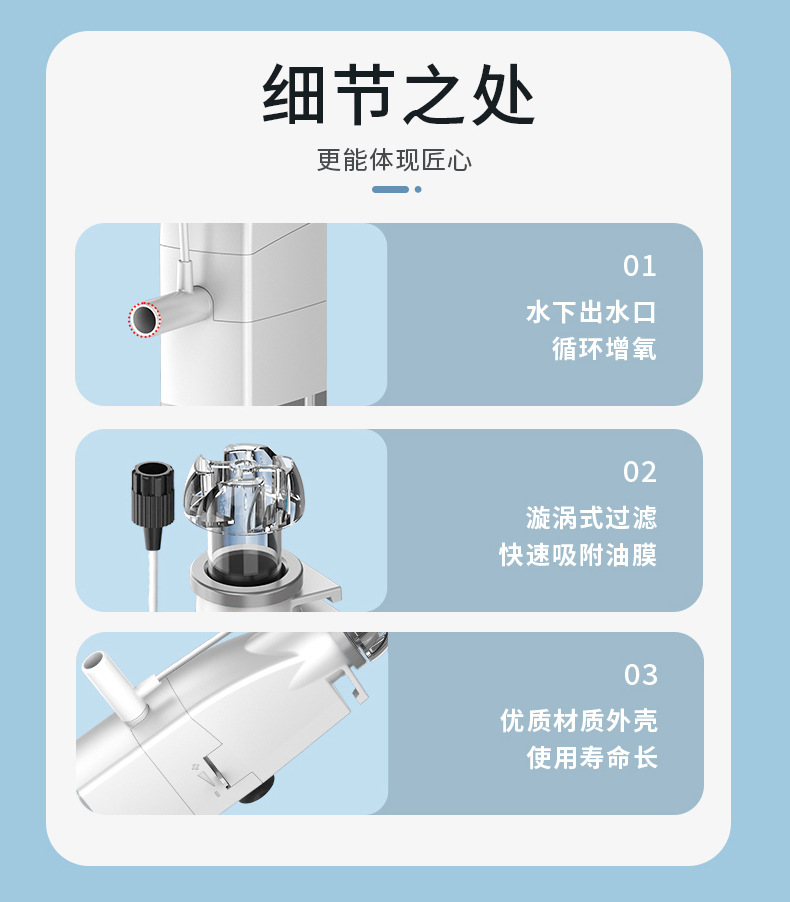 细节之处

更能体现匠心

01

水下出水口
循环增氧

02

漩涡式过滤
快速吸附油膜

03

优质材质外壳
使用寿命长