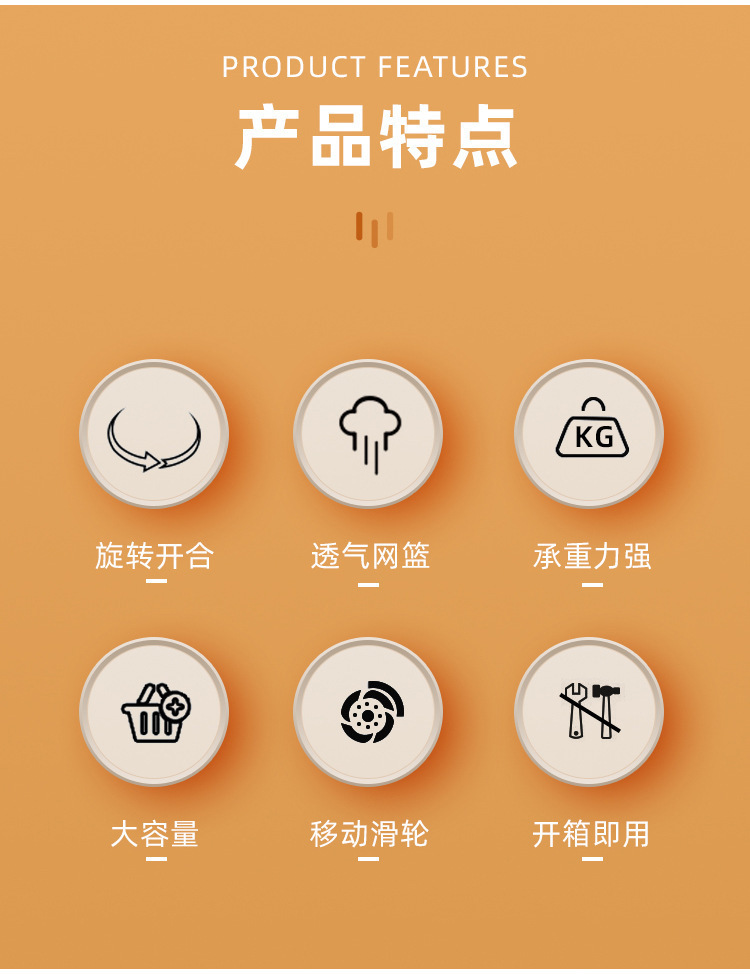 PRODUCT FEATURES

产品特点

KG

旋转开合

透气网篮

承重力强

大容量

移动滑轮

开箱即用