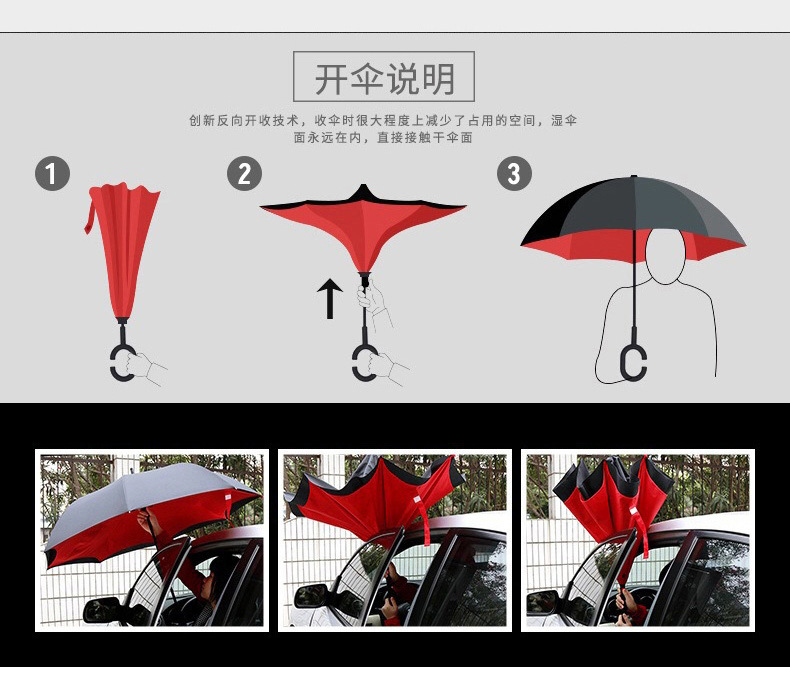 开伞说明

创新反向开收技术，收伞时很大程度上减少了占用的空间，湿伞面永远在内，直接接触干伞面

1

2

3