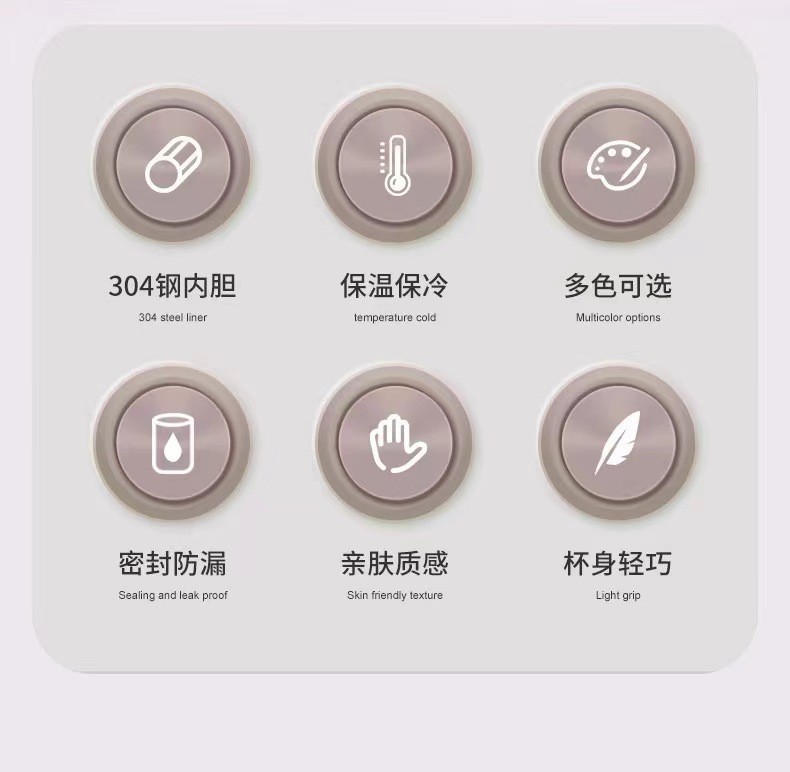 304钢内胆
304 steel liner

保温保冷
temperature cold

多色可选
Multicolor options

密封防漏
Sealing and leak proof

亲肤质感
Skin friendly texture

杯身轻巧
Light grip